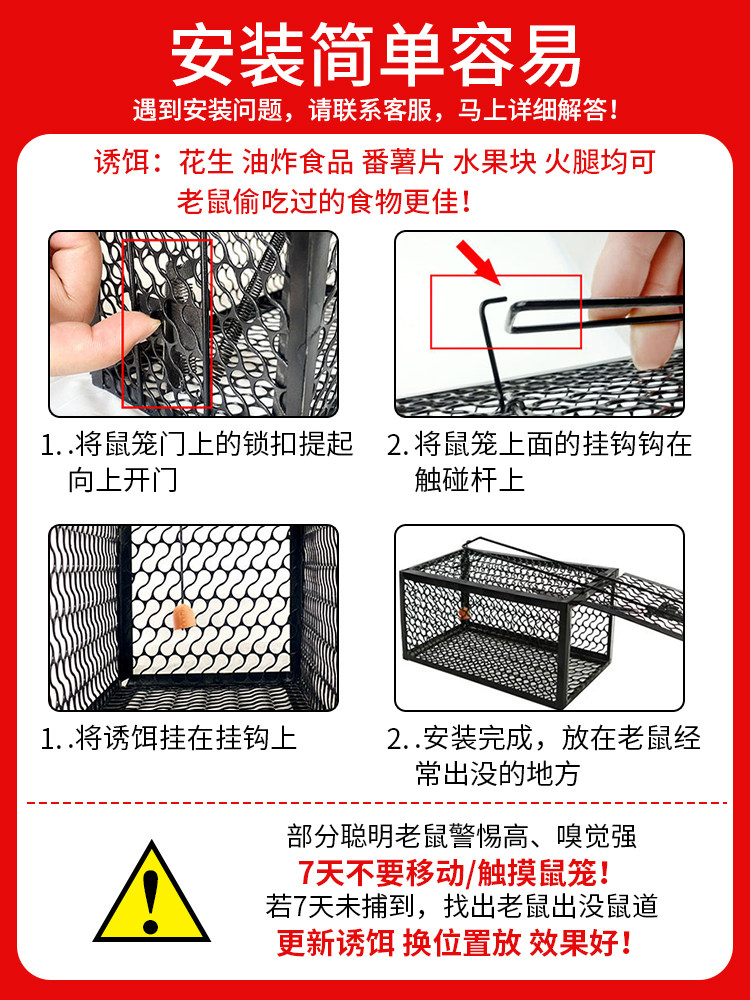 安装简单容易
遇到安装问题，请联系客服，马上详细解答！

诱饵：花生 油炸食品 番薯片 水果块 火腿均可
老鼠偷吃过的食物更佳！

1..将鼠笼门上的锁扣提起向上开门

2.将鼠笼上面的挂钩钩在触碰杆上

1..将诱饵挂在挂钩上

2..安装完成，放在老鼠经常出没的地方

部分聪明老鼠警惕高、嗅觉强
7天不要移动/触摸鼠笼！
若7天未捕到，找出老鼠出没鼠道
更新诱饵 换位置放 效果好！