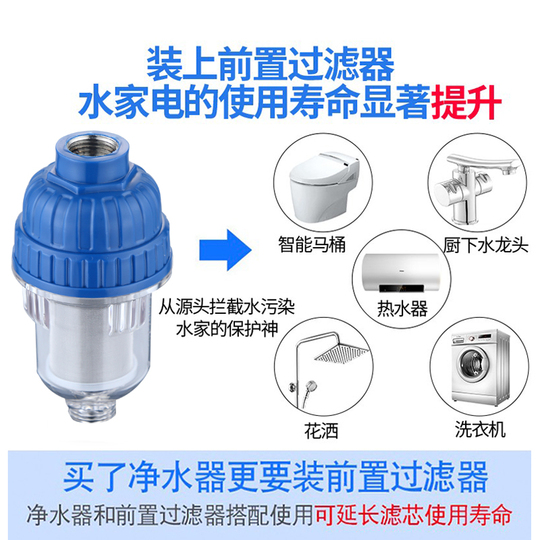 装上前置过滤器
水家电的使用寿命显著提升

从源头拦截水污染
水家的保护神

智能马桶

厨下水龙头

热水器

花洒

洗衣机

买了净水器更要装前置过滤器
净水器和前置过滤器搭配使用可延长滤芯使用寿命