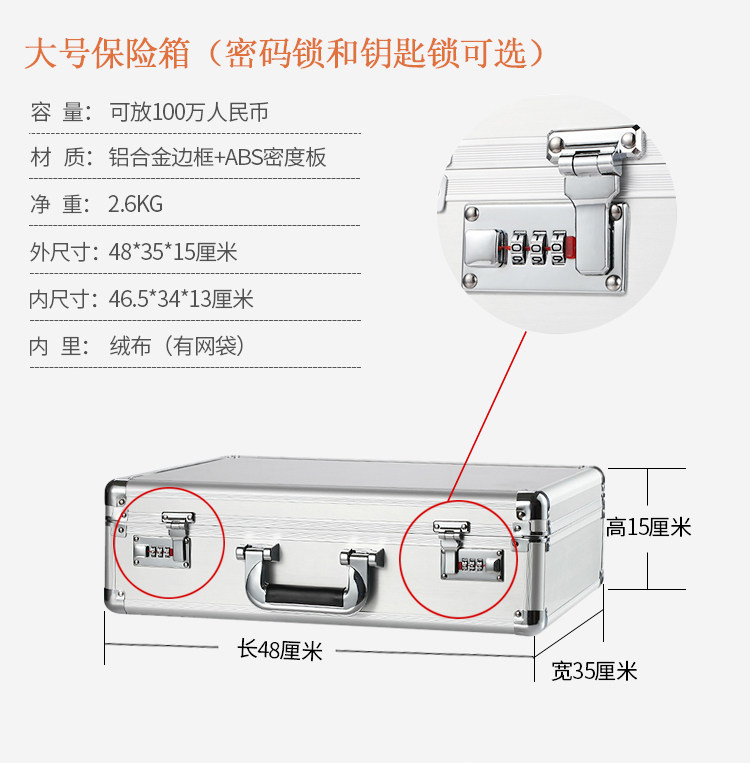 大号保险箱（密码锁和钥匙锁可选）

容 量：可放100万人民币

材 质：铝合金边框+ABS密度板

净 重：2.6KG

外尺寸：48*35*15厘米

内尺寸：46.5*34*13厘米

内 里：绒布（有网袋）

高15厘米

长48厘米

宽35厘米