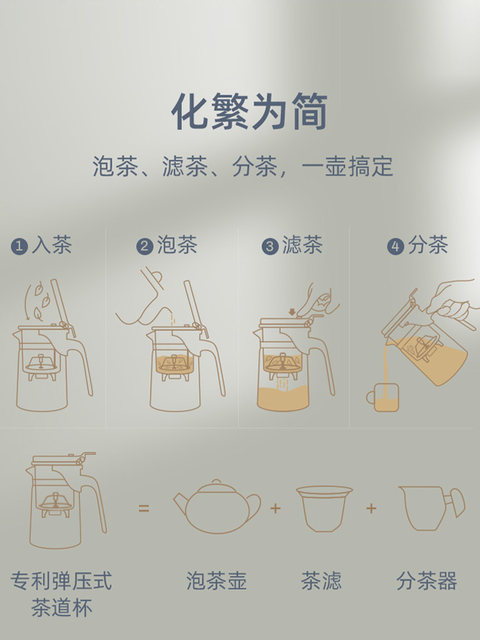 化繁为简

泡茶、滤茶、分茶，一壶搞定

❶入茶 ❷泡茶 ❸滤茶 ❹分茶

= + +

专利弹压式茶道杯

泡茶壶

茶滤

分茶器