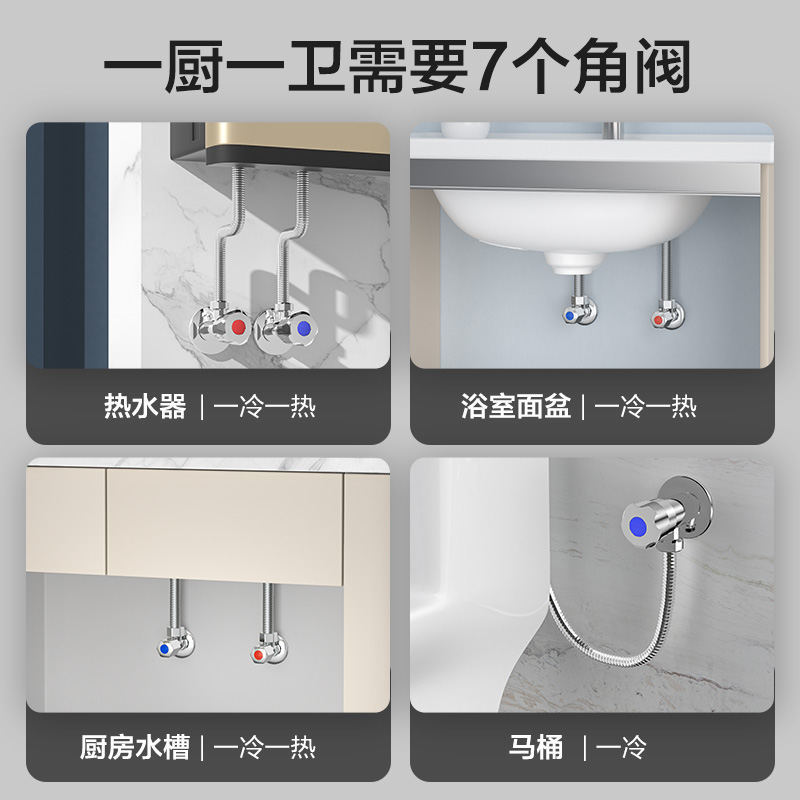 一厨一卫需要7个角阀

热水器 | 一冷一热

浴室面盆 | 一冷一热

厨房水槽 | 一冷一热

马桶 | 一冷