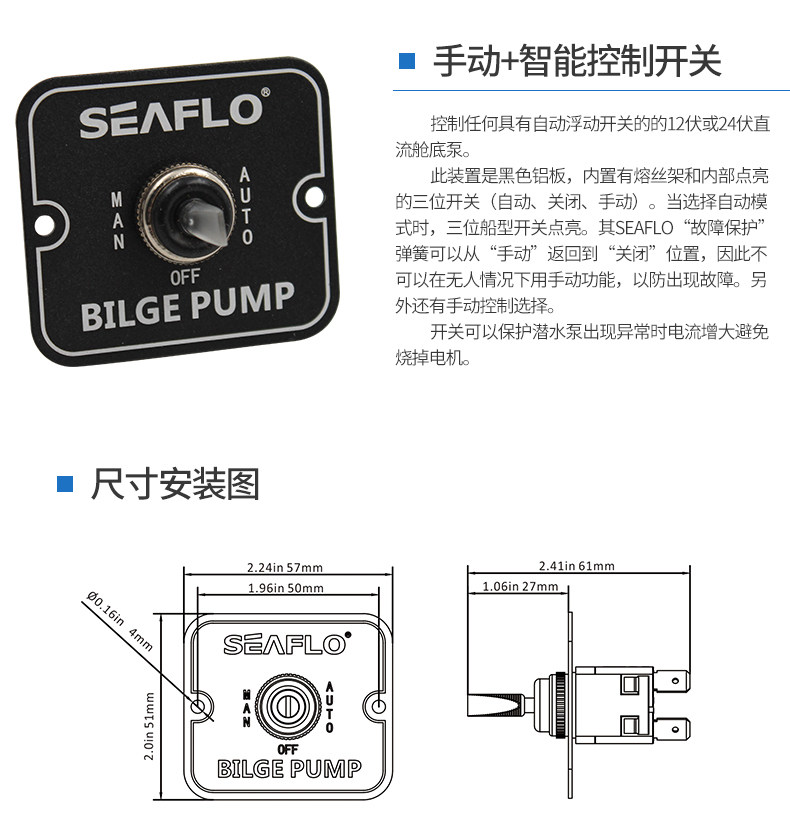 SEAFLO®

MAN

AUTO

OFF

BILGE PUMP

手动+智能控制开关

控制任何具有自动浮动开关的的12伏或24伏直流舱底泵。

此装置是黑色铝板，内置有熔丝架和内部点亮的三位开关（自动、关闭、手动）。当选择自动模式时，三位船型开关点亮。其SEAFLO“故障保护”弹簧可以从“手动”返回到“关闭”位置，因此不可以在无人情况下用手动功能，以防出现故障。另外还有手动控制选择。

开关可以保护潜水泵出现异常时电流增大避免烧掉电机。

尺寸安装图

2.24in 57mm

1.96in 50mm

Ø0.16in 4mm

2.0in 51mm

SEAFLO®

MAN

AUTO

OFF

BILGE PUMP

2.41in 61mm

1.06in 27mm