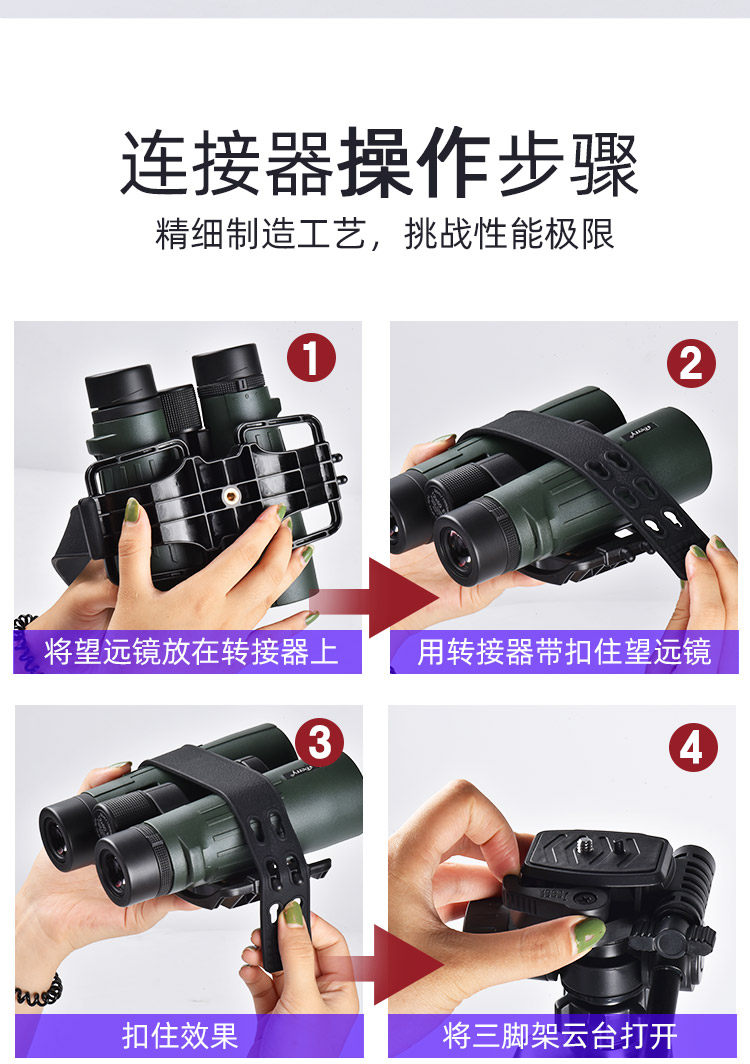 连接器操作步骤

精细制造工艺，挑战性能极限

1

将望远镜放在转接器上

2

用转接器带扣住望远镜

3

扣住效果

4

将三脚架云台打开