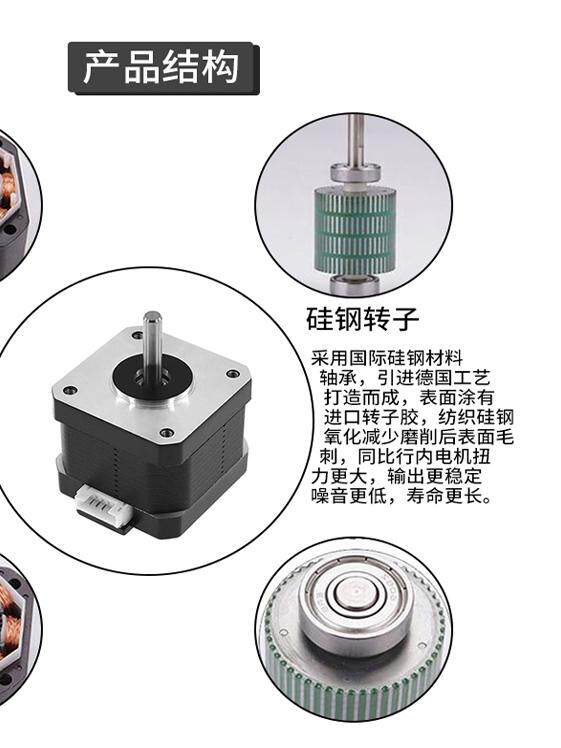 产品结构

硅钢转子

采用国际硅钢材料轴承，引进德国工艺打造而成，表面涂有进口转子胶，纺织硅钢氧化减少磨削后表面毛刺，同比行内电机扭力更大，输出更稳定噪音更低，寿命更长。