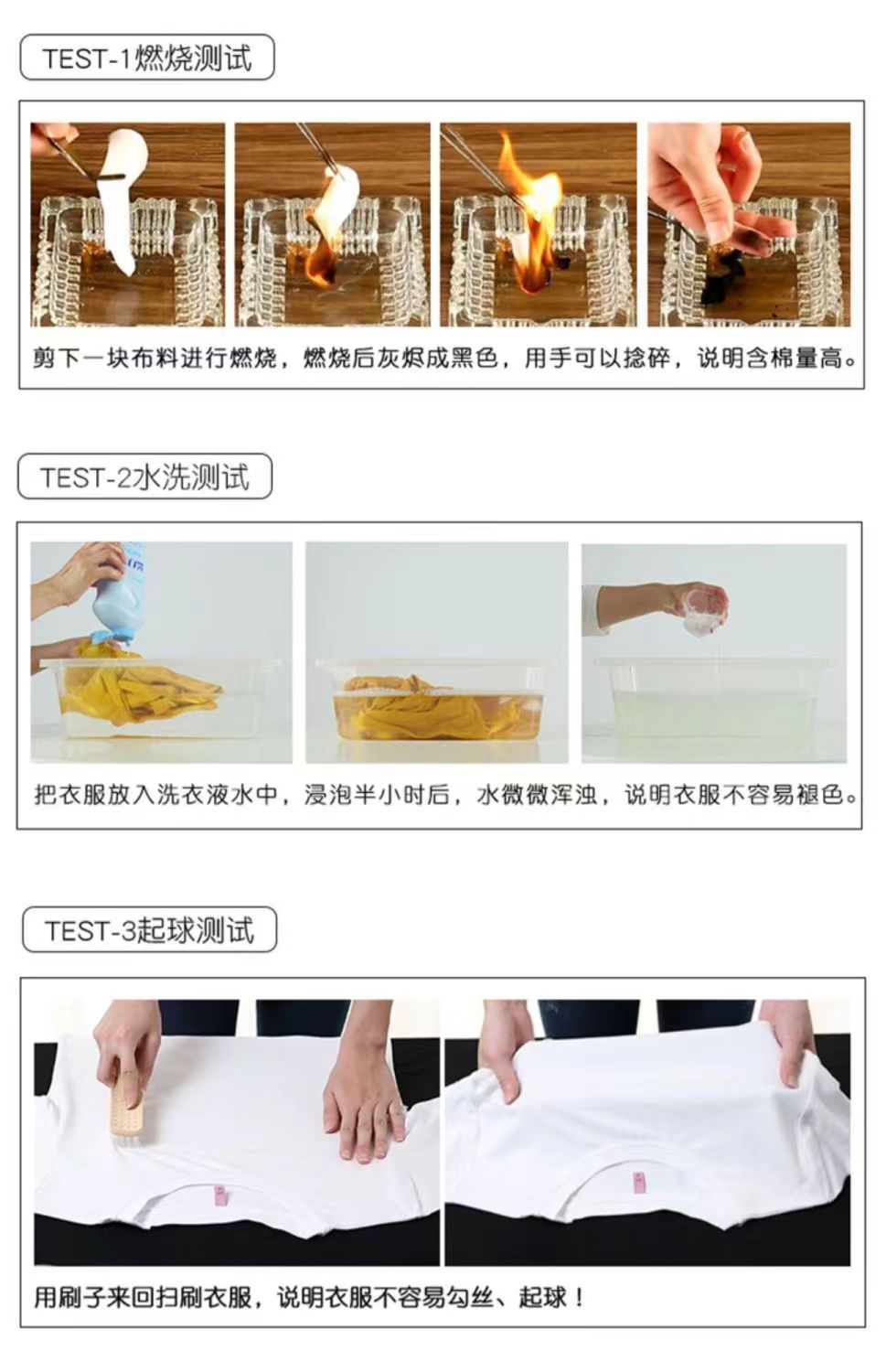 TEST-1燃烧测试

剪下一块布料进行燃烧，燃烧后灰烬成黑色，用手可以捻碎，说明含棉量高。

TEST-2水洗测试

把衣服放入洗衣液水中，浸泡半小时后，水微微浑浊，说明衣服不容易褪色。

TEST-3起球测试

用刷子来回扫刷衣服，说明衣服不容易勾丝、起球！