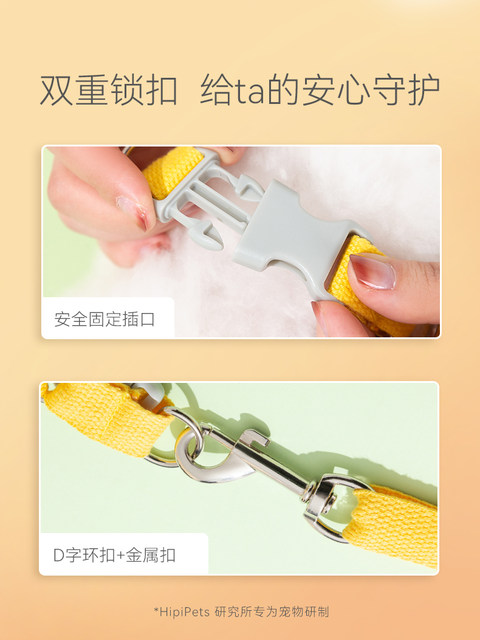 双重锁扣 给ta的安心守护

安全固定插口

D字环扣+金属扣

*HipiPets 研究所专为宠物研制