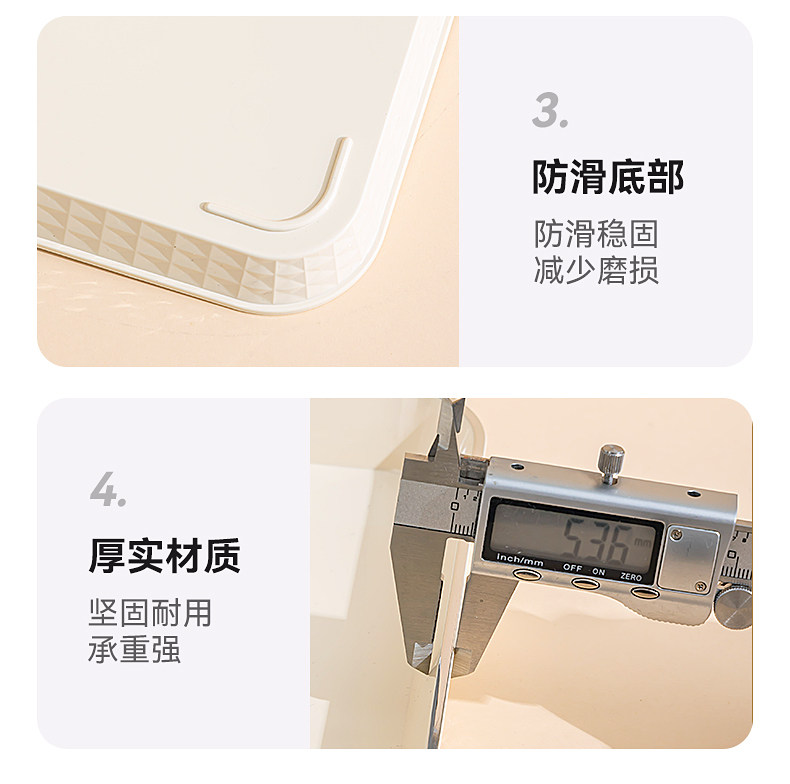 3.

防滑底部

防滑稳固
减少磨损

4.

厚实材质

坚固耐用
承重强

5.36 mm

inch/mm OFF ON ZERO