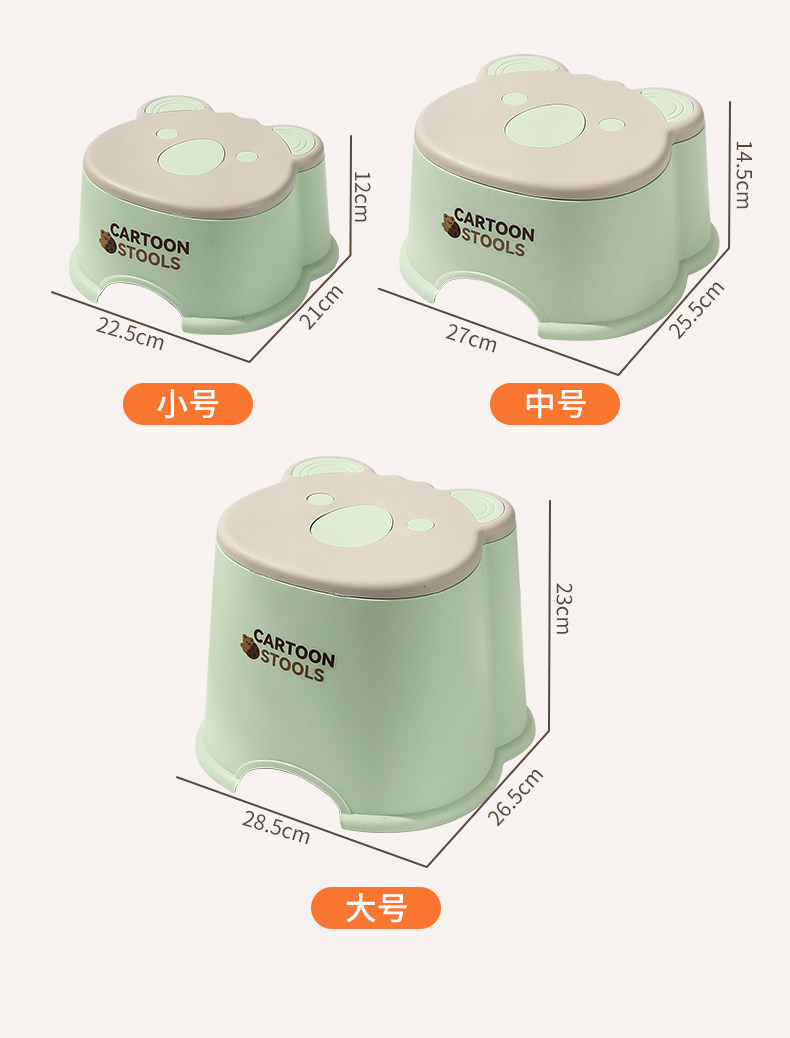 CARTOON STOOLS

12cm

21cm

22.5cm

小号

CARTOON STOOLS

14.5cm

25.5cm

27cm

中号

CARTOON STOOLS

23cm

26.5cm

28.5cm

大号