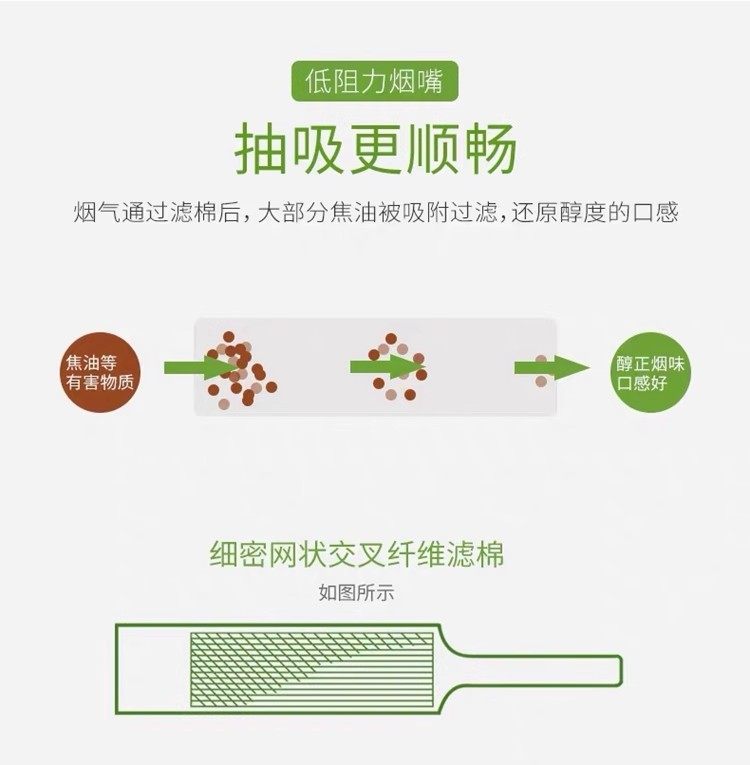 低阻力烟嘴

抽吸更顺畅

烟气通过滤棉后，大部分焦油被吸附过滤，还原醇度的口感

焦油等有害物质

醇正烟味口感好

细密网状交叉纤维滤棉

如图所示