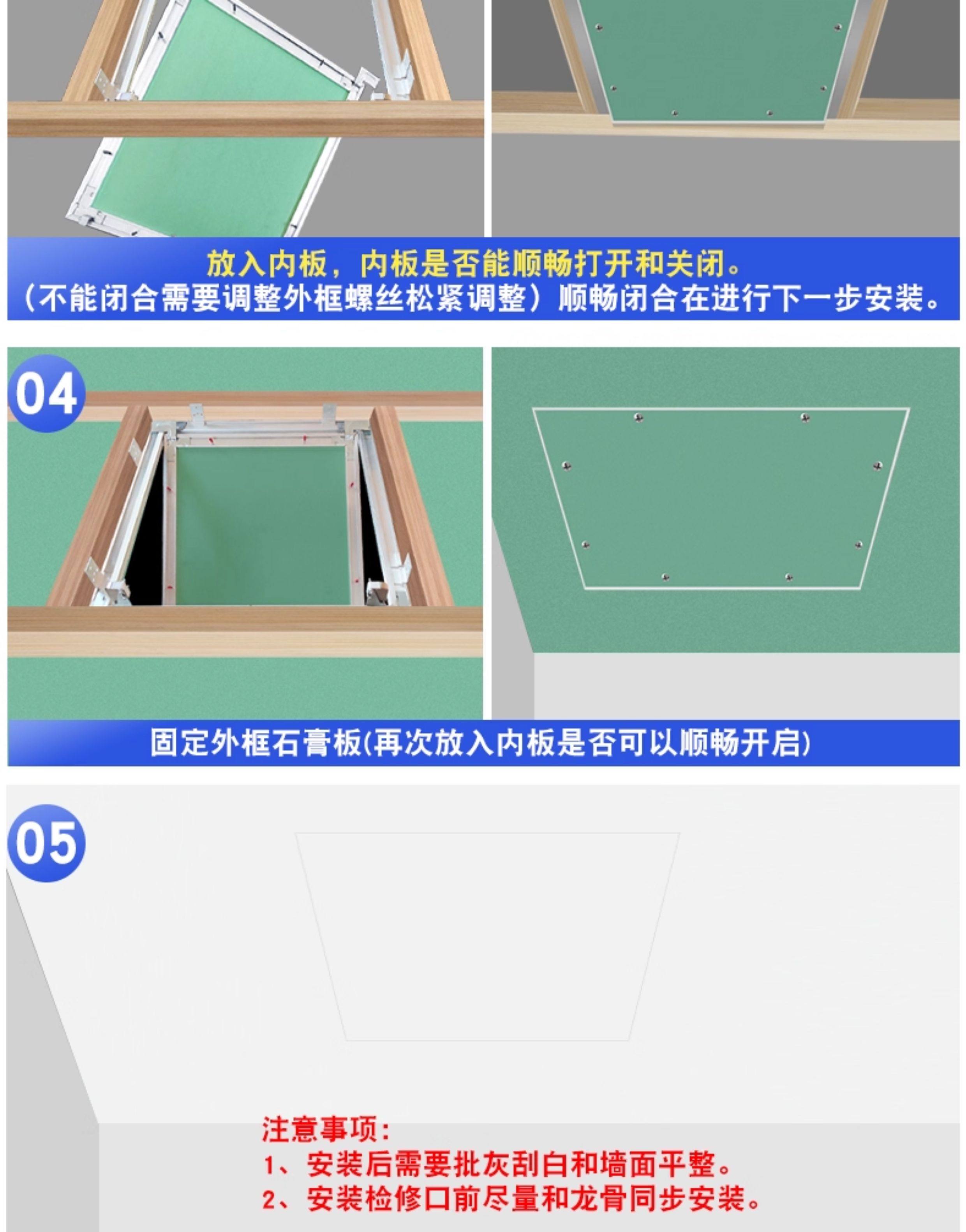 放入内板，内板是否能顺畅打开和关闭。
（不能闭合需要调整外框螺丝松紧调整）顺畅闭合在进行下一步安装。

04

固定外框石膏板(再次放入内板是否可以顺畅开启)

05

注意事项：
1、安装后需要批灰刮白和墙面平整。
2、安装检修口前尽量和龙骨同步安装。