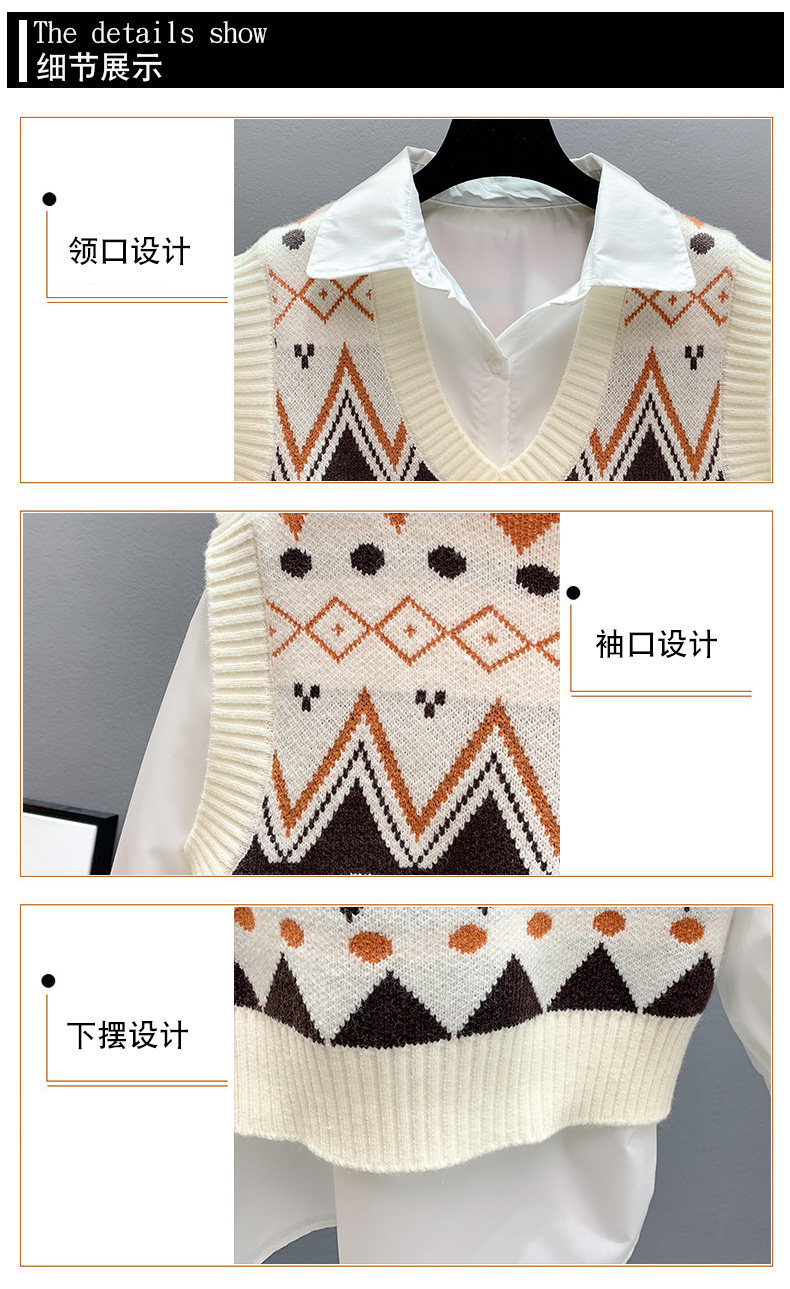 The details show
细节展示

领口设计

袖口设计

下摆设计