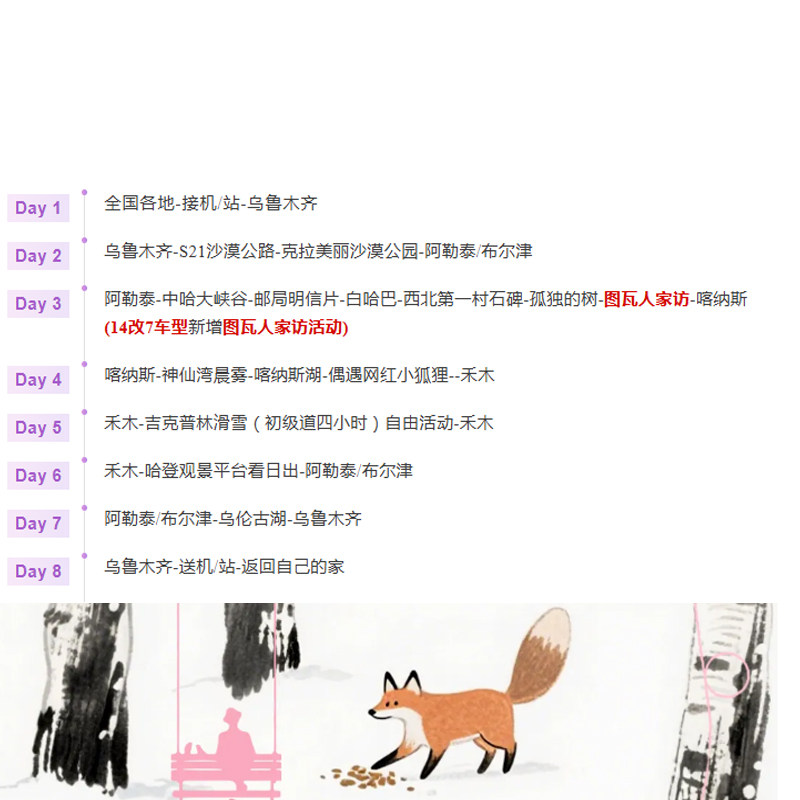 Day 1
全国各地-接机/站-乌鲁木齐

Day 2
乌鲁木齐-S21沙漠公路-克拉美丽沙漠公园-阿勒泰/布尔津

Day 3
阿勒泰-中哈大峡谷-邮局明信片-白哈巴-西北第一村石碑-孤独的树-图瓦人家访-喀纳斯
(14改7车型新增图瓦人家访活动)

Day 4
喀纳斯-神仙湾晨雾-喀纳斯湖-偶遇网红小狐狸--禾木

Day 5
禾木-吉克普林滑雪（初级道四小时）自由活动-禾木

Day 6
禾木-哈登观景平台看日出-阿勒泰/布尔津

Day 7
阿勒泰/布尔津-乌伦古湖-乌鲁木齐

Day 8
乌鲁木齐-送机/站-返回自己的家