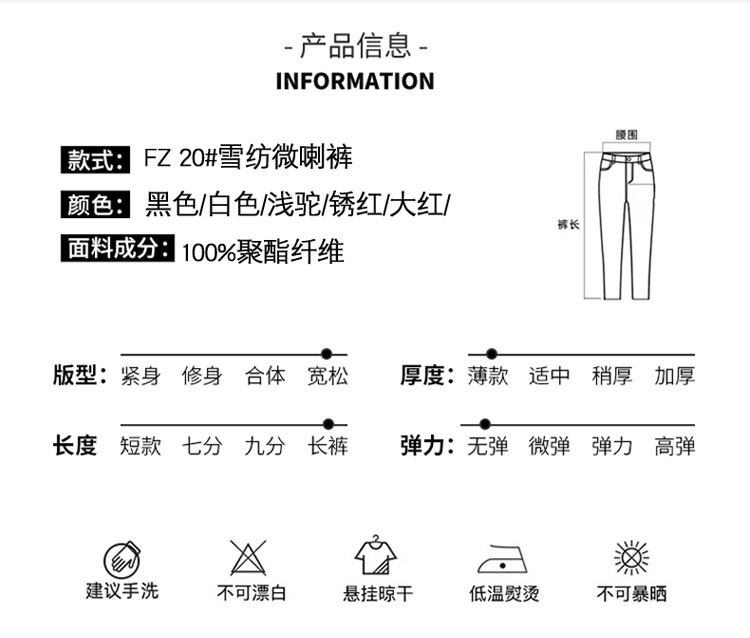 - 产品信息 -
INFORMATION

款式: FZ 20#雪纺微喇裤
颜色: 黑色/白色/浅驼/锈红/大红/
面料成分: 100%聚酯纤维

腰围
裤长

版型: 紧身 修身 合体 宽松
厚度: 薄款 适中 稍厚 加厚
长度 短款 七分 九分 长裤
弹力: 无弹 微弹 弹力 高弹

建议手洗 不可漂白 悬挂晾干 低温熨烫 不可暴晒