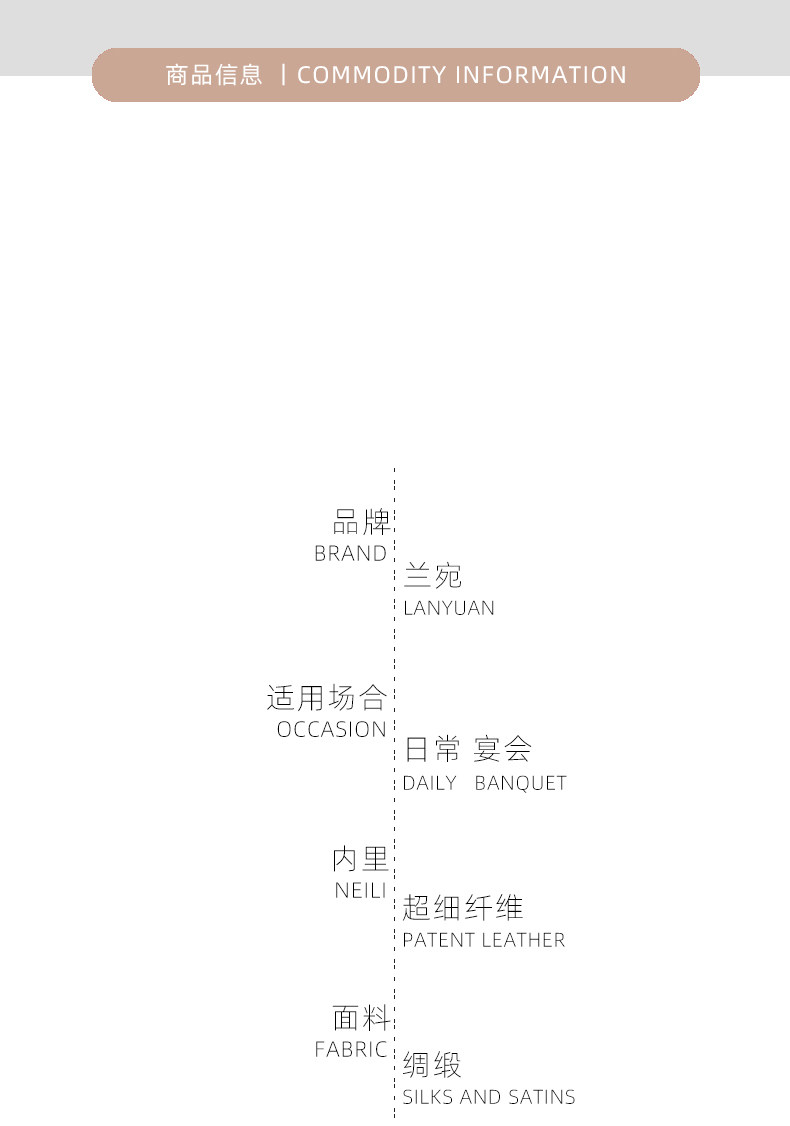 商品信息 | COMMODITY INFORMATION

品牌
BRAND

兰宛
LANYUAN

适用场合
OCCASION

日常 宴会
DAILY BANQUET

内里
NEILI

超细纤维
PATENT LEATHER

面料
FABRIC

绸缎
SILKS AND SATINS