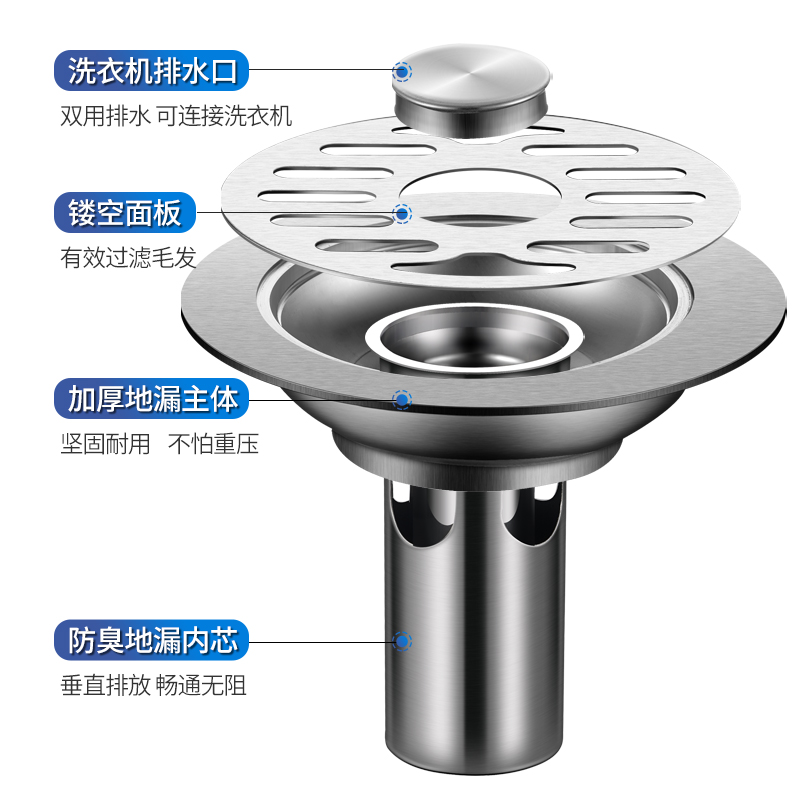 洗衣机排水口
双用排水 可连接洗衣机

镂空面板
有效过滤毛发

加厚地漏主体
坚固耐用 不怕重压

防臭地漏内芯
垂直排放 畅通无阻