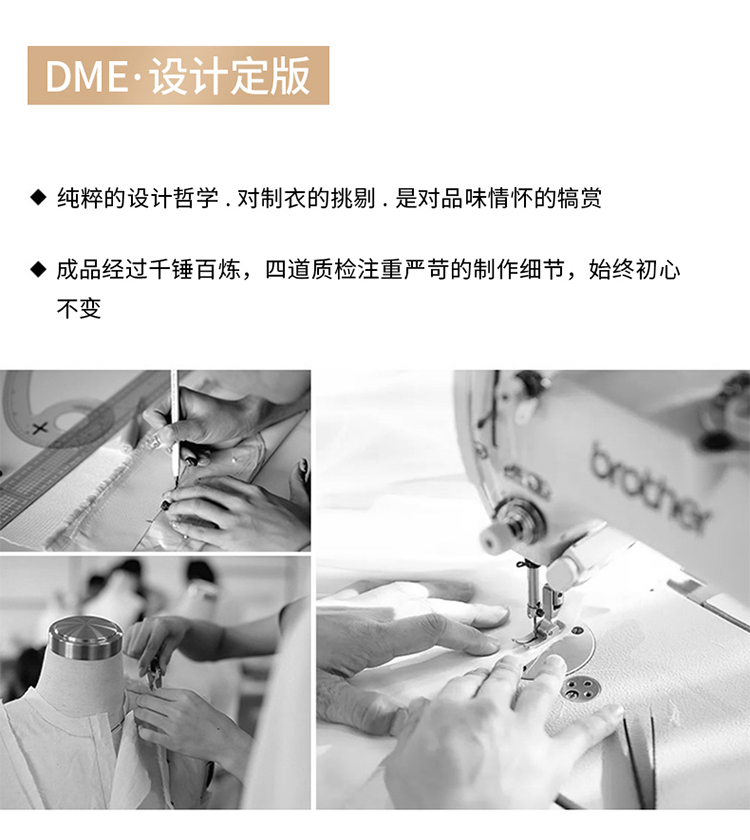 DME·设计定版

◆ 纯粹的设计哲学 . 对制衣的挑剔 . 是对品味情怀的犒赏

◆ 成品经过千锤百炼，四道质检注重严苛的制作细节，始终初心不变

brother