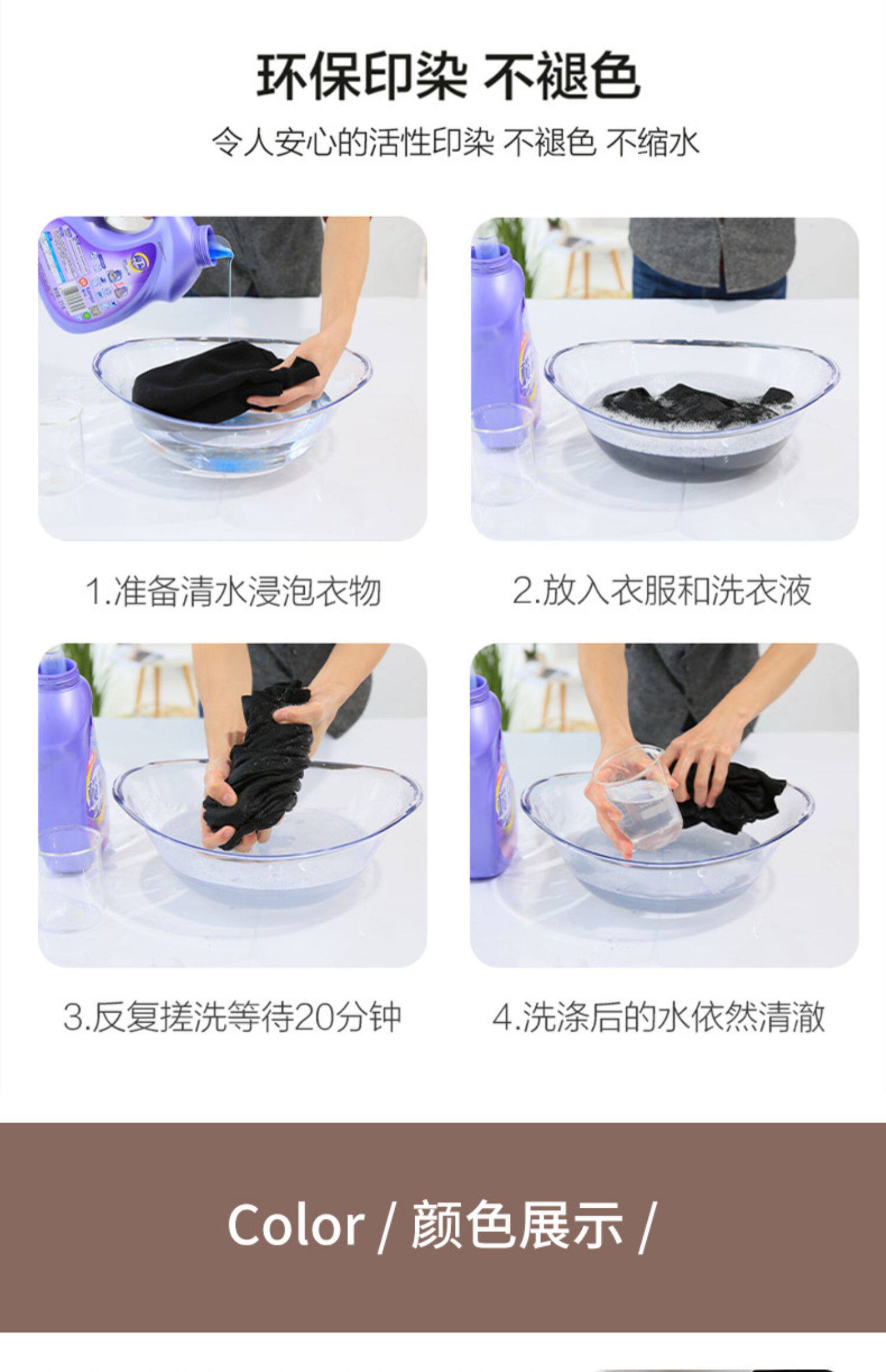 环保印染 不褪色

令人安心的活性印染 不褪色 不缩水

1.准备清水浸泡衣物

2.放入衣服和洗衣液

3.反复搓洗等待20分钟

4.洗涤后的水依然清澈

Color / 颜色展示 /