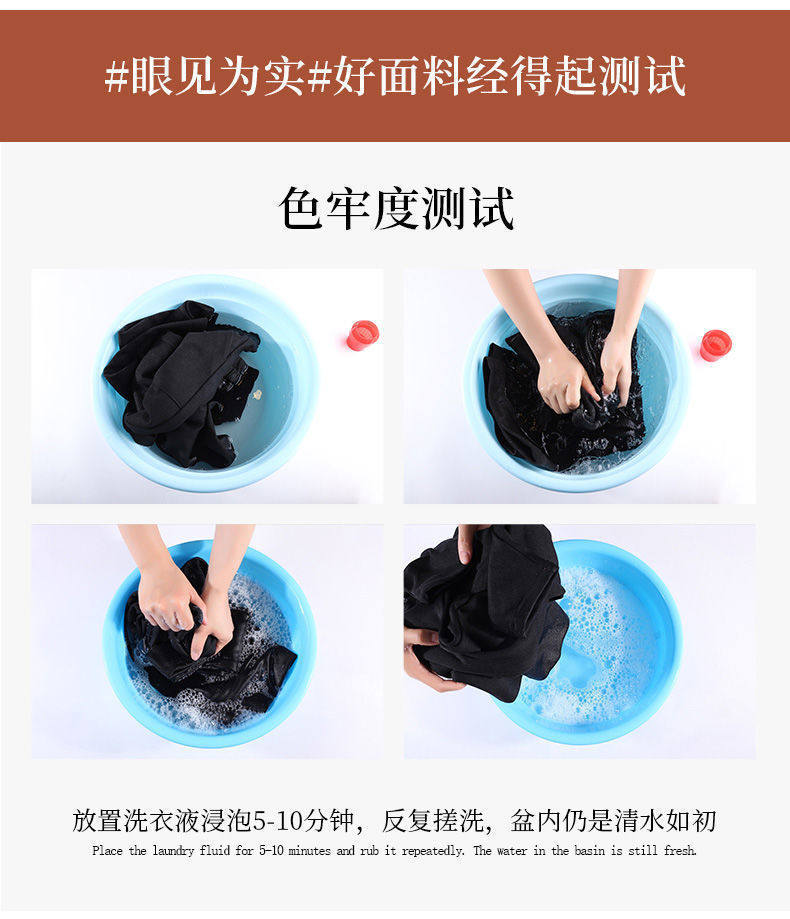 #眼见为实#好面料经得起测试

色牢度测试

放置洗衣液浸泡5-10分钟，反复搓洗，盆内仍是清水如初
Place the laundry fluid for 5-10 minutes and rub it repeatedly. The water in the basin is still fresh.