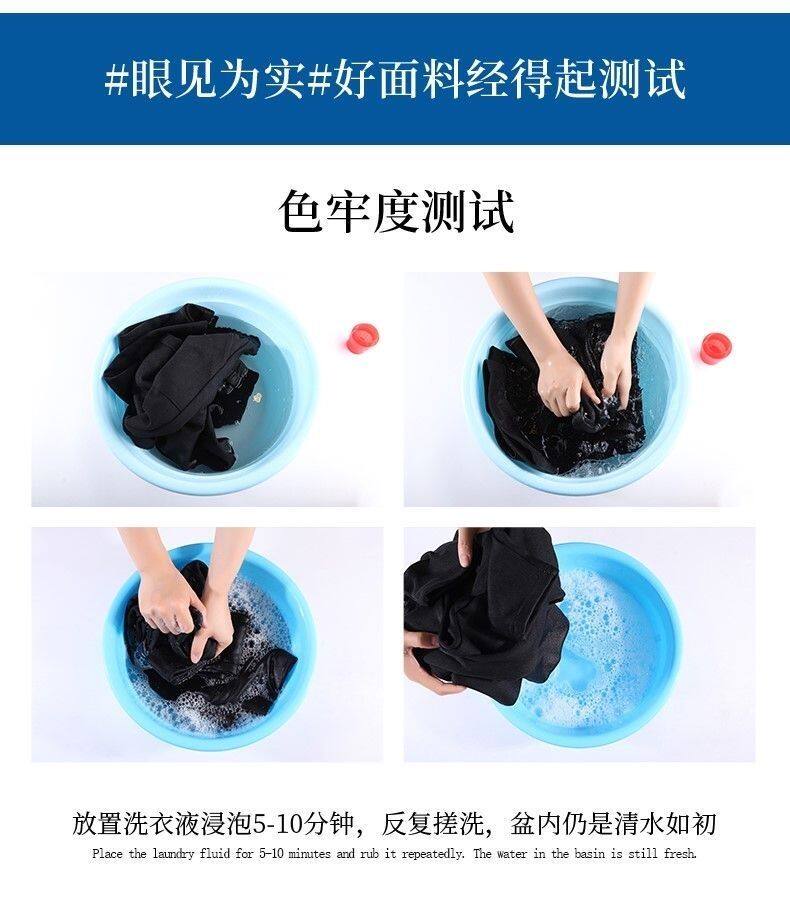 #眼见为实#好面料经得起测试

色牢度测试

放置洗衣液浸泡5-10分钟，反复搓洗，盆内仍是清水如初

Place the laundry fluid for 5-10 minutes and rub it repeatedly. The water in the basin is still fresh.