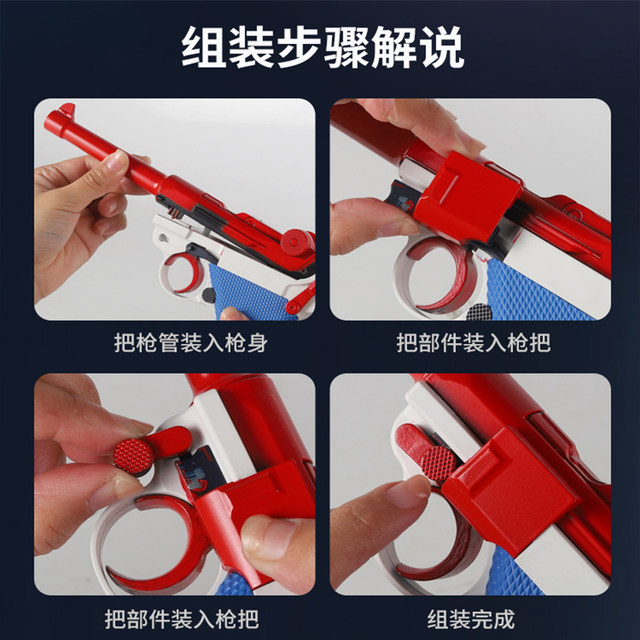 组装步骤解说

把枪管装入枪身

把部件装入枪把

把部件装入枪把

组装完成