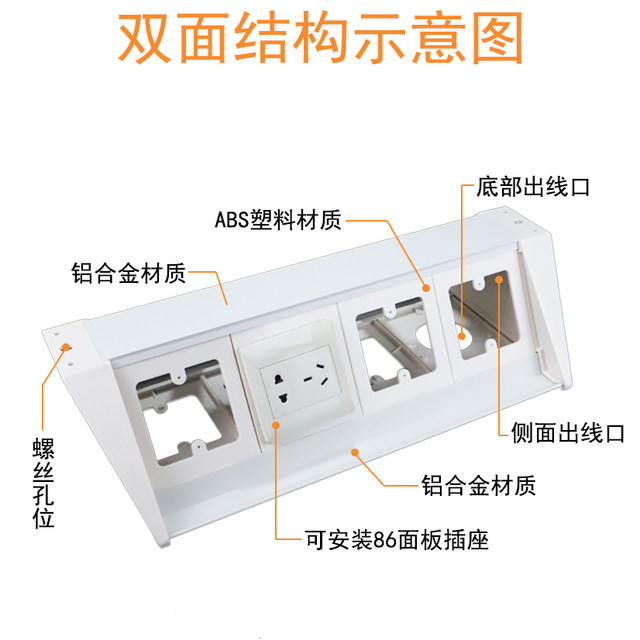 双面结构示意图

底部出线口

ABS塑料材质

铝合金材质

螺丝孔位

侧面出线口

铝合金材质

可安装86面板插座