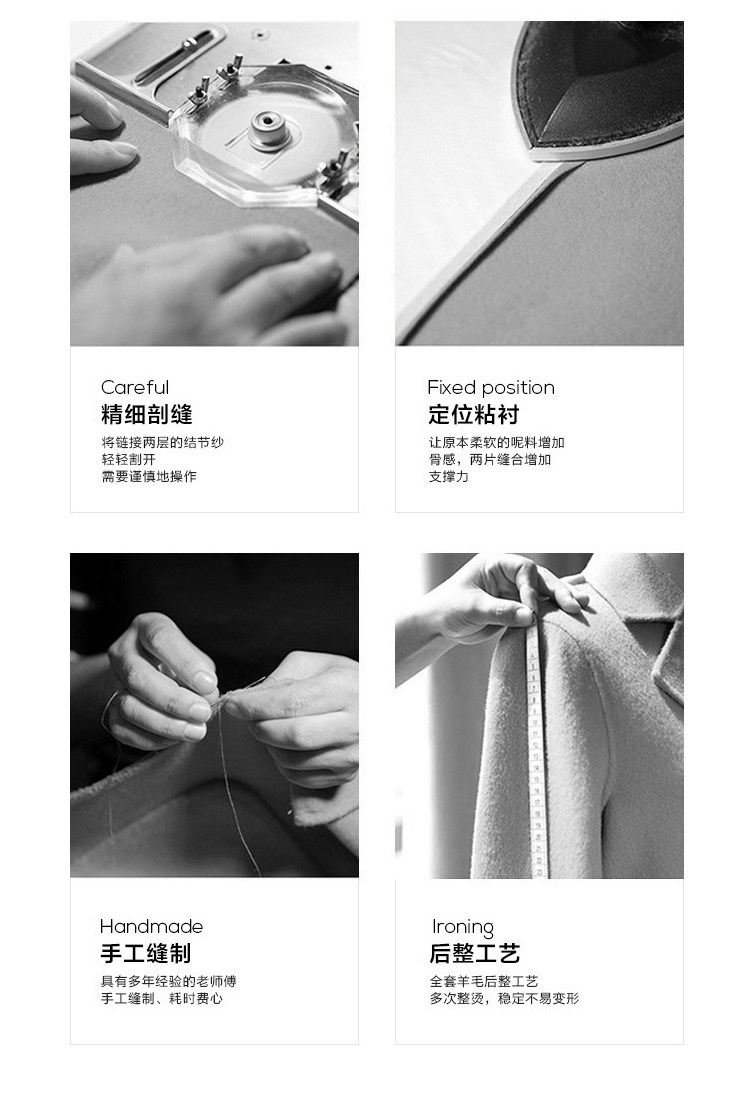 Careful
精细剖缝
将链接两层的结节纱
轻轻割开
需要谨慎地操作

Fixed position
定位粘衬
让原本柔软的呢料增加
骨感，两片缝合增加
支撑力

Handmade
手工缝制
具有多年经验的老师傅
手工缝制、耗时费心

Ironing
后整工艺
全套羊毛后整工艺
多次整烫，稳定不易变形