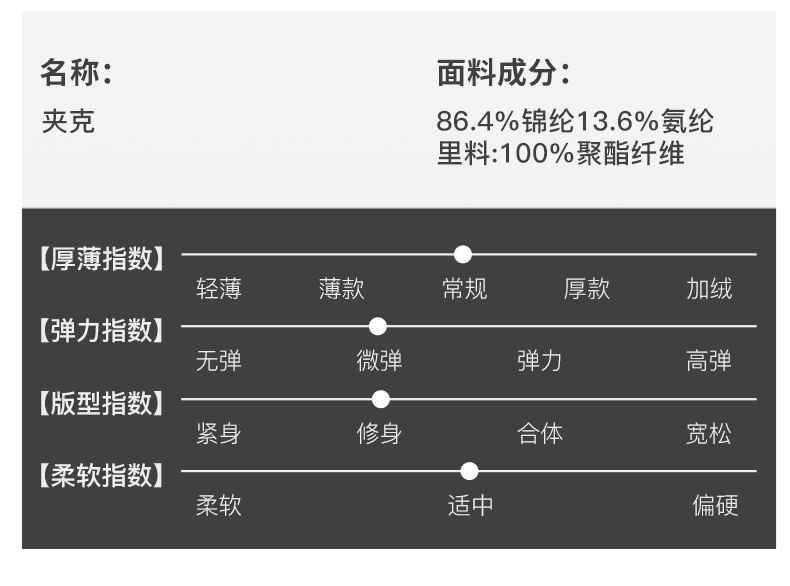 名称:
夹克

面料成分:
86.4%锦纶13.6%氨纶
里料:100%聚酯纤维

【厚薄指数】
轻薄 薄款 常规 厚款 加绒

【弹力指数】
无弹 微弹 弹力 高弹

【版型指数】
紧身 修身 合体 宽松

【柔软指数】
柔软 适中 偏硬