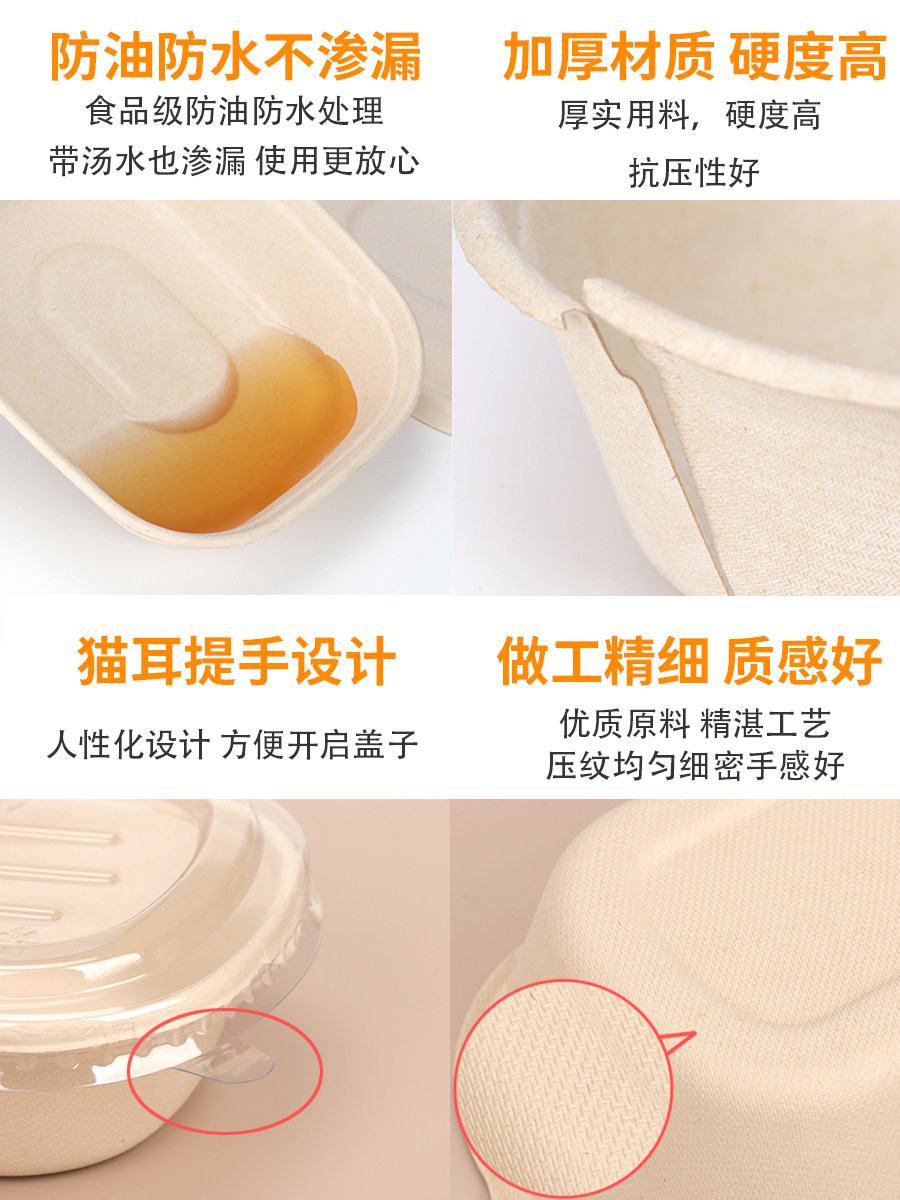 防油防水不渗漏

食品级防油防水处理

带汤水也渗漏 使用更放心

加厚材质 硬度高

厚实用料，硬度高

抗压性好

猫耳提手设计

人性化设计 方便开启盖子

做工精细 质感好

优质原料 精湛工艺

压纹均匀细密手感好