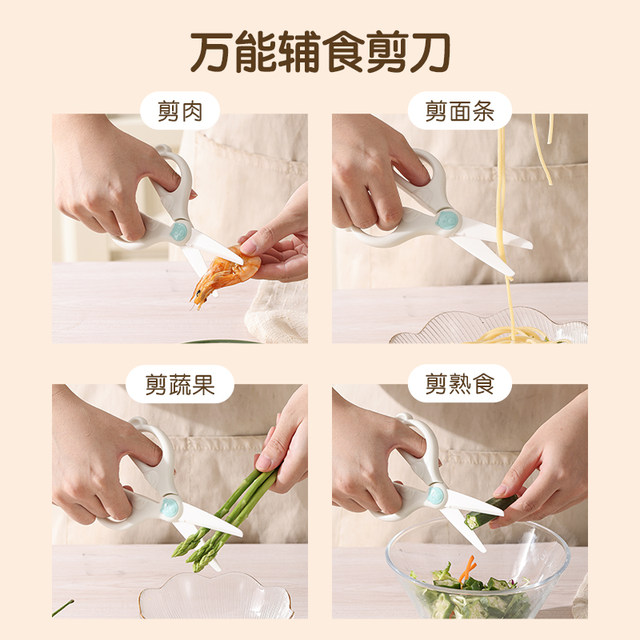 万能辅食剪刀

剪肉

剪面条

剪蔬果

剪熟食