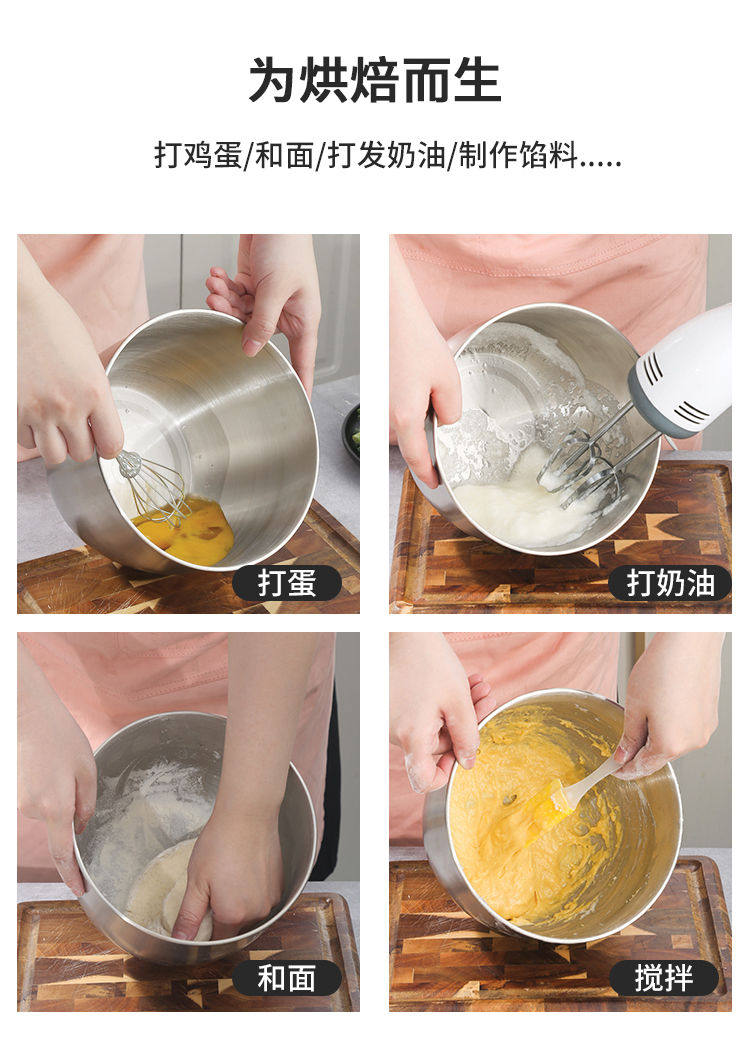 为烘焙而生

打鸡蛋/和面/打发奶油/制作馅料.....

打蛋

打奶油

和面

搅拌