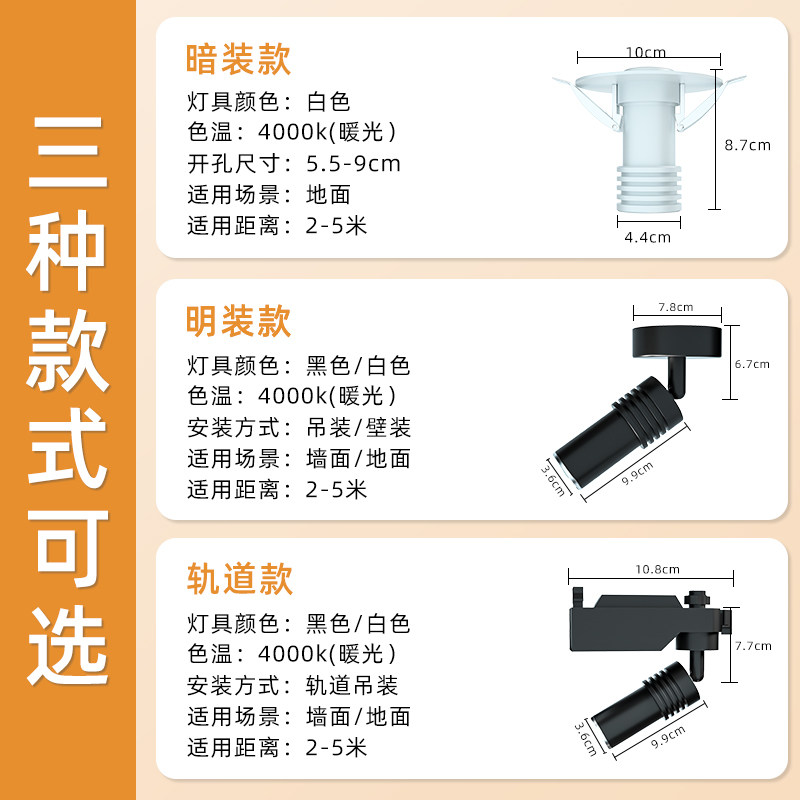 三种款式可选

暗装款
灯具颜色：白色
色温：4000k(暖光)
开孔尺寸：5.5-9cm
适用场景：地面
适用距离：2-5米

10cm
8.7cm
4.4cm

明装款
灯具颜色：黑色/白色
色温：4000k(暖光)
安装方式：吊装/壁装
适用场景：墙面/地面
适用距离：2-5米

7.8cm
6.7cm
3.6cm
9.9cm

轨道款
灯具颜色：黑色/白色
色温：4000k(暖光)
安装方式：轨道吊装
适用场景：墙面/地面
适用距离：2-5米

10.8cm
7.7cm
3.6cm
9.9cm