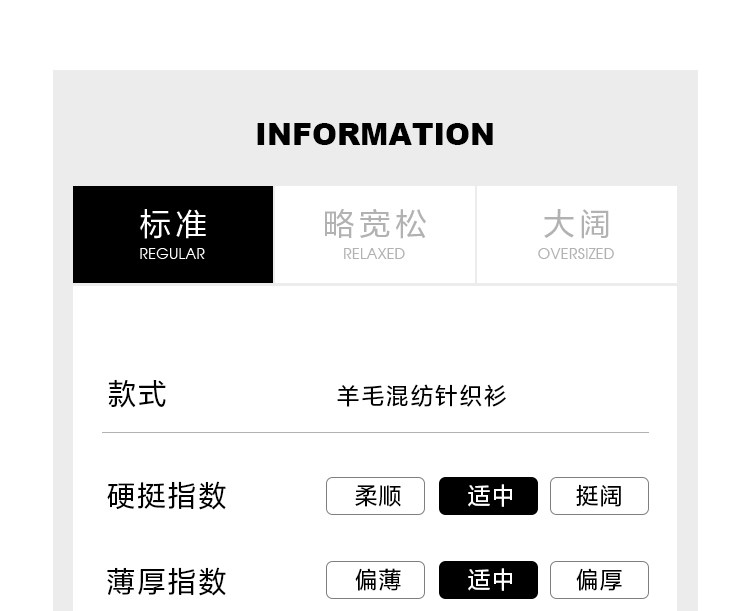 INFORMATION

标准
REGULAR

略宽松
RELAXED

大阔
OVERSIZED

款式 羊毛混纺针织衫

硬挺指数 柔顺 适中 挺阔

薄厚指数 偏薄 适中 偏厚