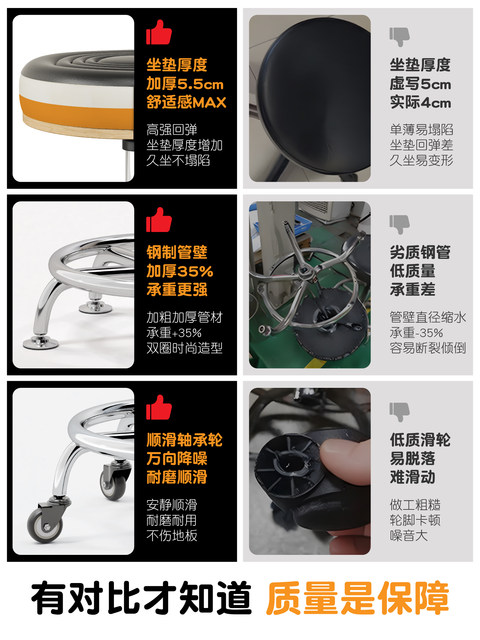 坐垫厚度
加厚5.5cm
舒适感MAX

高强回弹
坐垫厚度增加
久坐不塌陷

坐垫厚度
虚写5cm
实际4cm

单薄易塌陷
坐垫回弹差
久坐易变形

钢制管壁
加厚35%
承重更强

加粗加厚管材
承重+35%
双圈时尚造型

劣质钢管
低质量
承重差

管壁直径缩水
承重-35%
容易断裂倾倒

顺滑轴承轮
万向降噪
耐磨顺滑

安静顺滑
耐磨耐用
不伤地板

低质滑轮
易脱落
难滑动

做工粗糙
轮脚卡顿
噪音大

有对比才知道 质量是保障