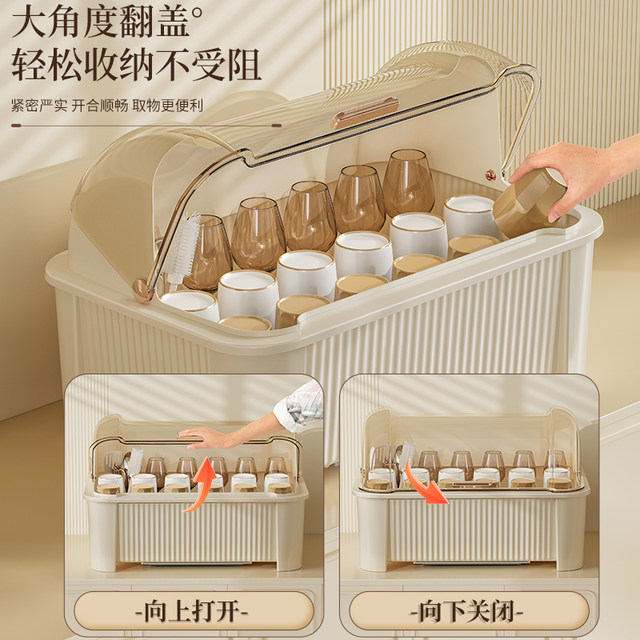 大角度翻盖°
轻松收纳不受阻

紧密严实 开合顺畅 取物更便利

-向上打开-

-向下关闭-