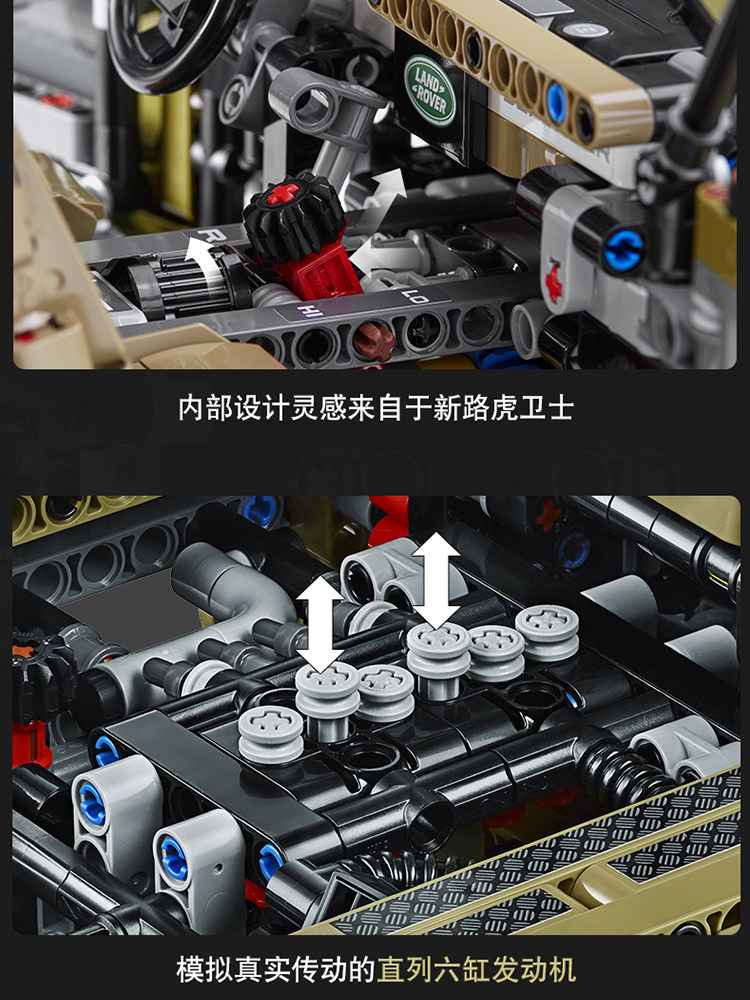 LAND ROVER

R

HI

LO

内部设计灵感来自于新路虎卫士

模拟真实传动的直列六缸发动机