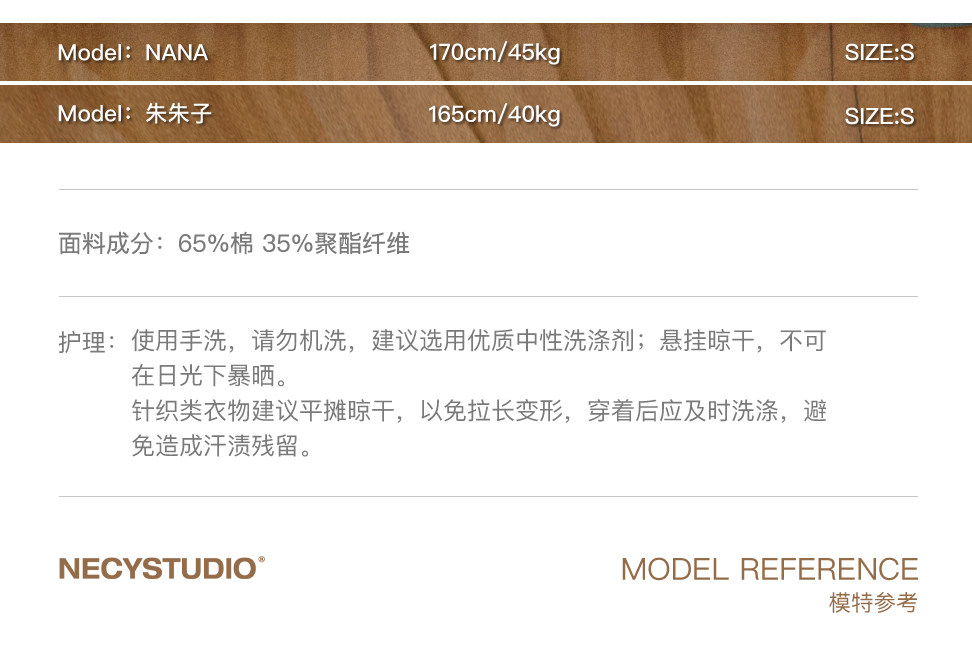 Model：NANA 170cm/45kg SIZE:S

Model：朱朱子 165cm/40kg SIZE:S

面料成分：65%棉 35%聚酯纤维

护理：使用手洗，请勿机洗，建议选用优质中性洗涤剂；悬挂晾干，不可在日光下暴晒。
针织类衣物建议平摊晾干，以免拉长变形，穿着后应及时洗涤，避免造成汗渍残留。

NECYSTUDIO®

MODEL REFERENCE
模特参考