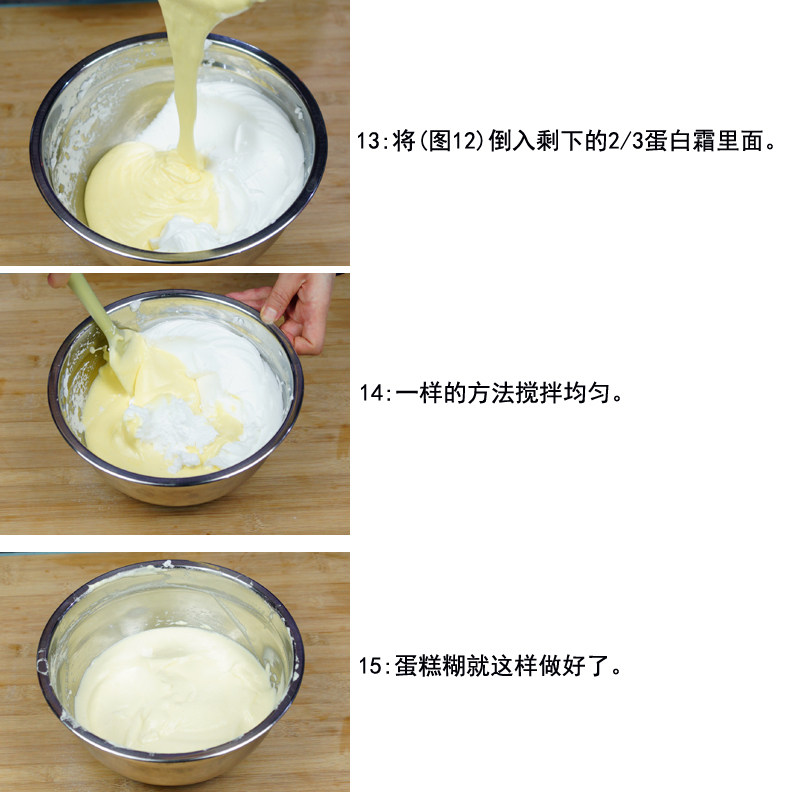 13:将(图12)倒入剩下的2/3蛋白霜里面。

14:一样的方法搅拌均匀。

15:蛋糕糊就这样做好了。