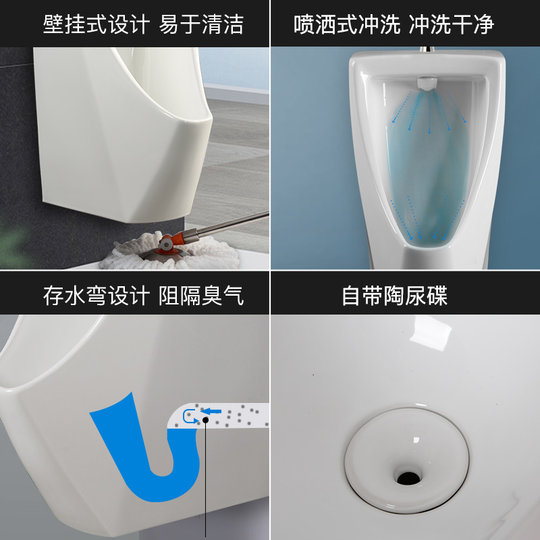 壁挂式设计 易于清洁

喷洒式冲洗 冲洗干净

存水弯设计 阻隔臭气

自带陶尿碟