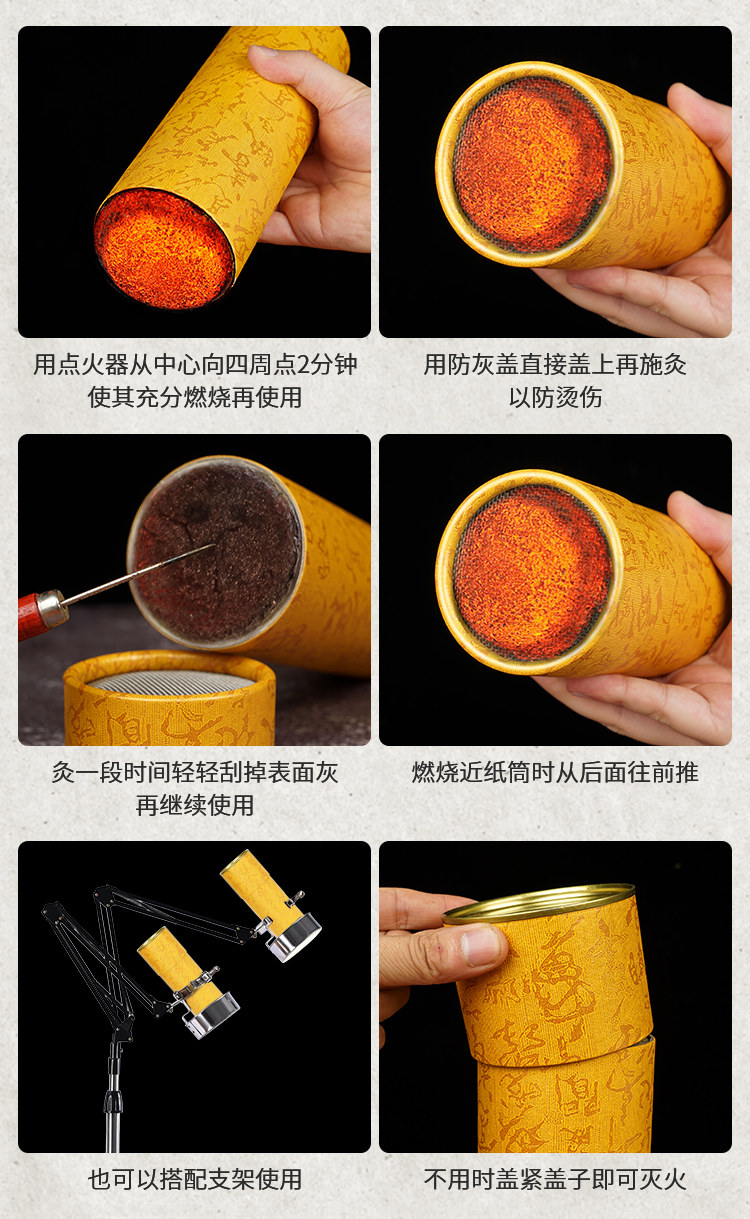 用点火器从中心向四周点2分钟
使其充分燃烧再使用

用防灰盖直接盖上再施灸
以防烫伤

灸一段时间轻轻刮掉表面灰
再继续使用

燃烧近纸筒时从后面往前推

也可以搭配支架使用

不用时盖紧盖子即可灭火