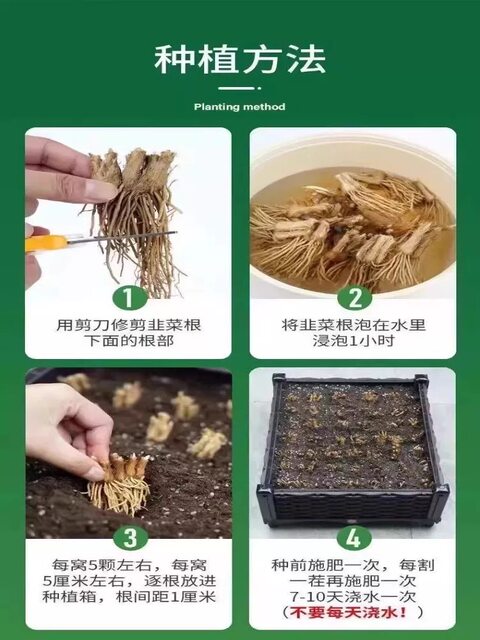 种植方法

Planting method

1

用剪刀修剪韭菜根下面的根部

2

将韭菜根泡在水里浸泡1小时

3

每窝5颗左右，每窝5厘米左右，逐根放进种植箱，根间距1厘米

4

种前施肥一次，每割一茬再施肥一次
7-10天浇水一次
（不要每天浇水！）