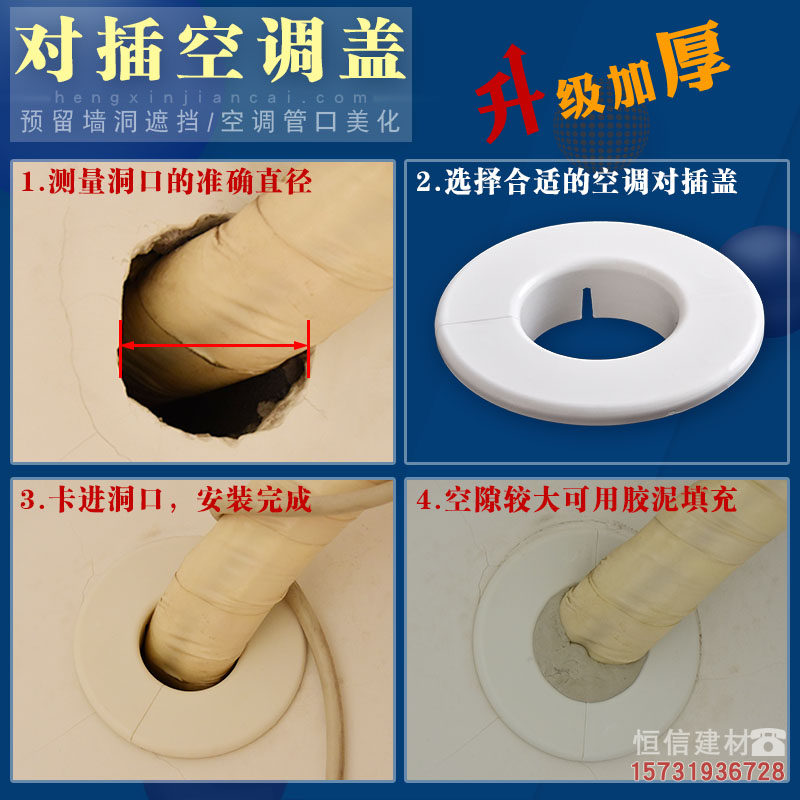 对插空调盖

hengxinjiancai.com

预留墙洞遮挡/空调管口美化

升级加厚

1.测量洞口的准确直径

2.选择合适的空调对插盖

3.卡进洞口，安装完成

4.空隙较大可用胶泥填充

恒信建材

15731936728