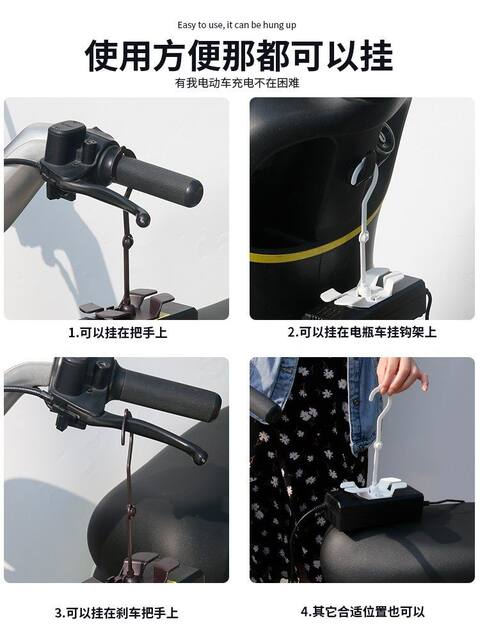 Easy to use, it can be hung up

使用方便那都可以挂

有我电动车充电不在困难

1.可以挂在把手上

2.可以挂在电瓶车挂钩架上

3.可以挂在刹车把手上

4.其它合适位置也可以