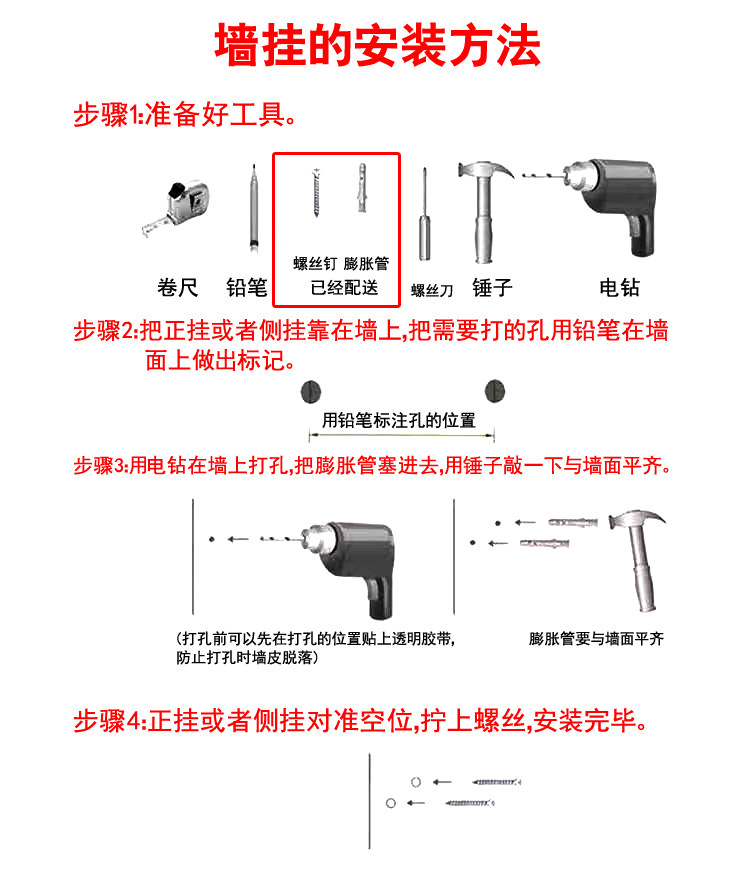 墙挂的安装方法

步骤1:准备好工具。

卷尺 铅笔 螺丝钉 膨胀管 已经配送 螺丝刀 锤子 电钻

步骤2:把正挂或者侧挂靠在墙上,把需要打的孔用铅笔在墙面上做出标记。

用铅笔标注孔的位置

步骤3:用电钻在墙上打孔,把膨胀管塞进去,用锤子敲一下与墙面平齐。

(打孔前可以先在打孔的位置贴上透明胶带,防止打孔时墙皮脱落)

膨胀管要与墙面平齐

步骤4:正挂或者侧挂对准空位,拧上螺丝,安装完毕。