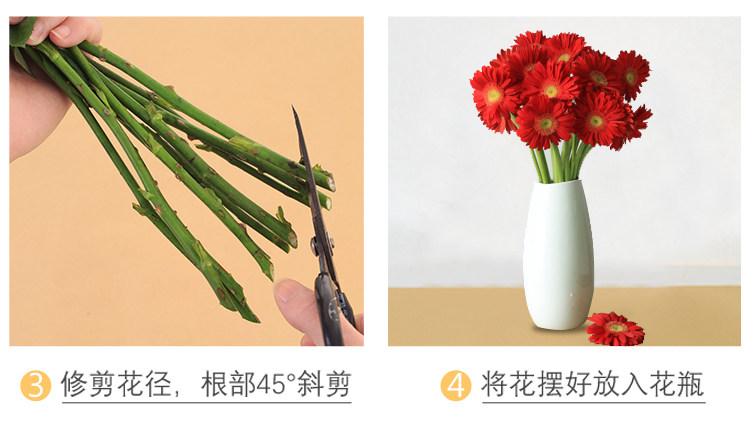 ③ 修剪花径，根部45°斜剪

④ 将花摆好放入花瓶