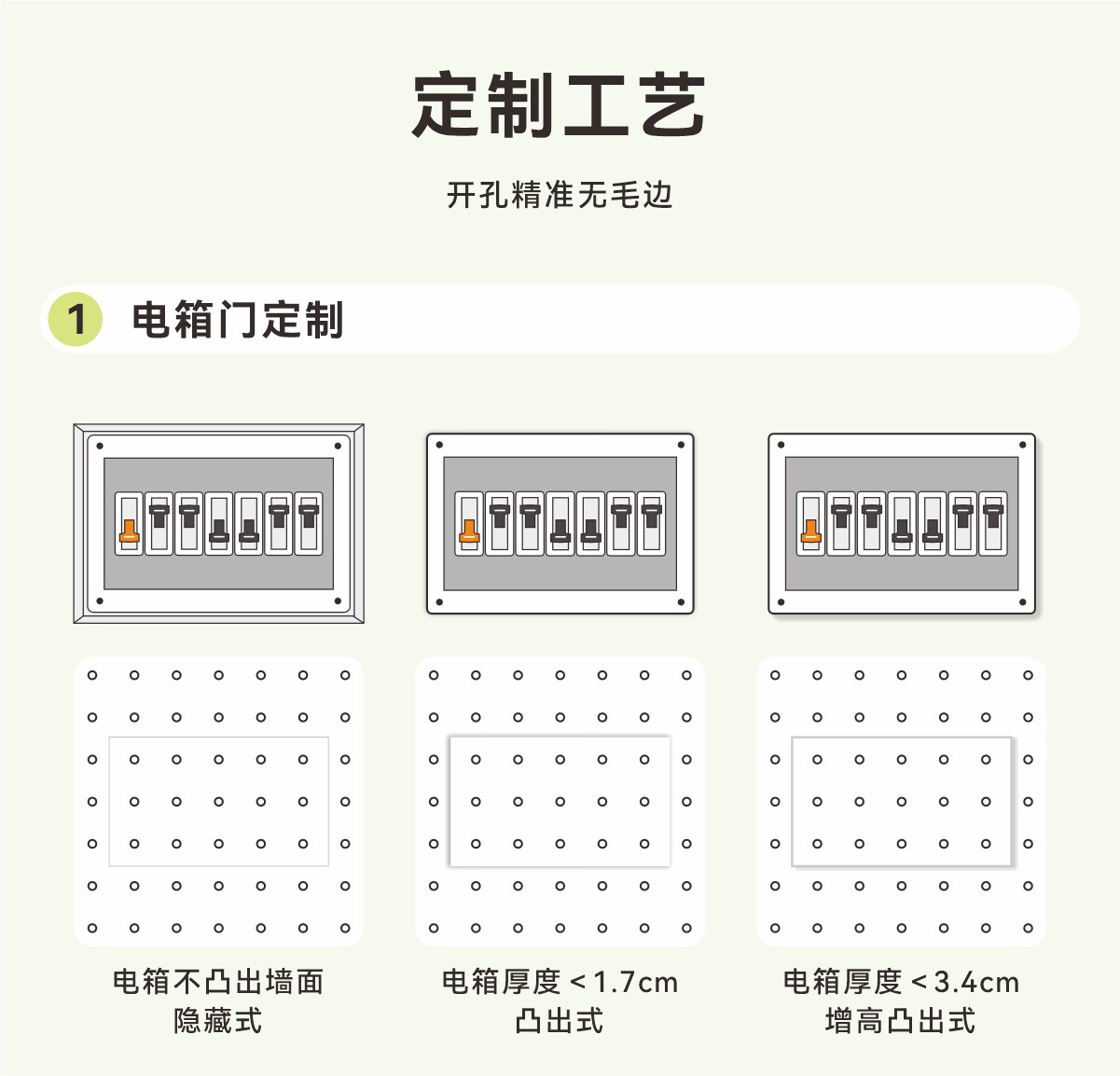 定制工艺

开孔精准无毛边

1 电箱门定制

电箱不凸出墙面
隐藏式

电箱厚度 < 1.7cm
凸出式

电箱厚度 < 3.4cm
增高凸出式