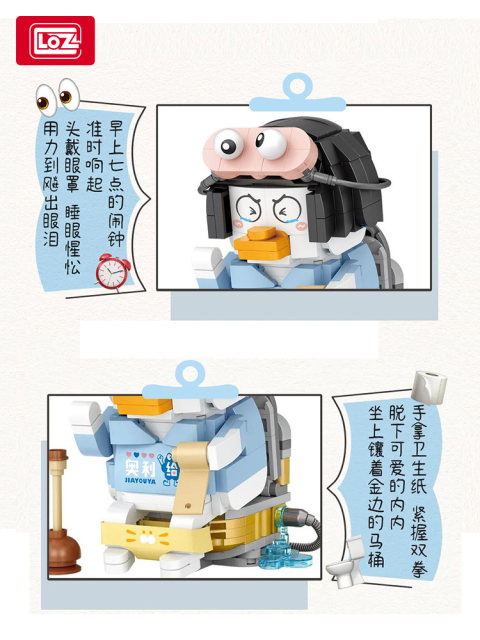 LOZ

早上七点的闹钟
准时响起
头戴眼罩 睡眼惺忪
用力到飚出眼泪

奥利给
JIAYOUYA

手拿卫生纸 紧握双拳
脱下可爱的内内
坐上镶着金边的马桶