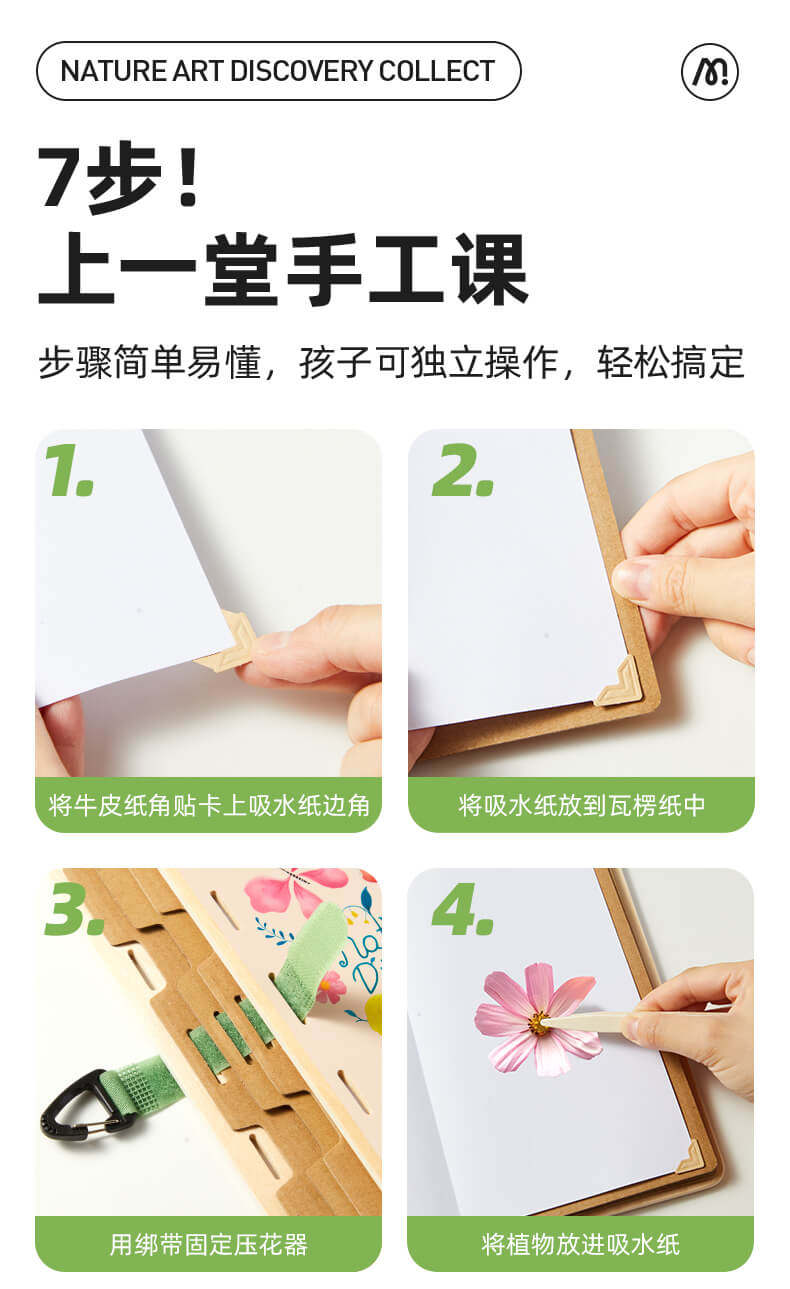 NATURE ART DISCOVERY COLLECT

7步！
上一堂手工课

步骤简单易懂，孩子可独立操作，轻松搞定

1.
将牛皮纸角贴卡上吸水纸边角

2.
将吸水纸放到瓦楞纸中

3.
用绑带固定压花器

4.
将植物放进吸水纸