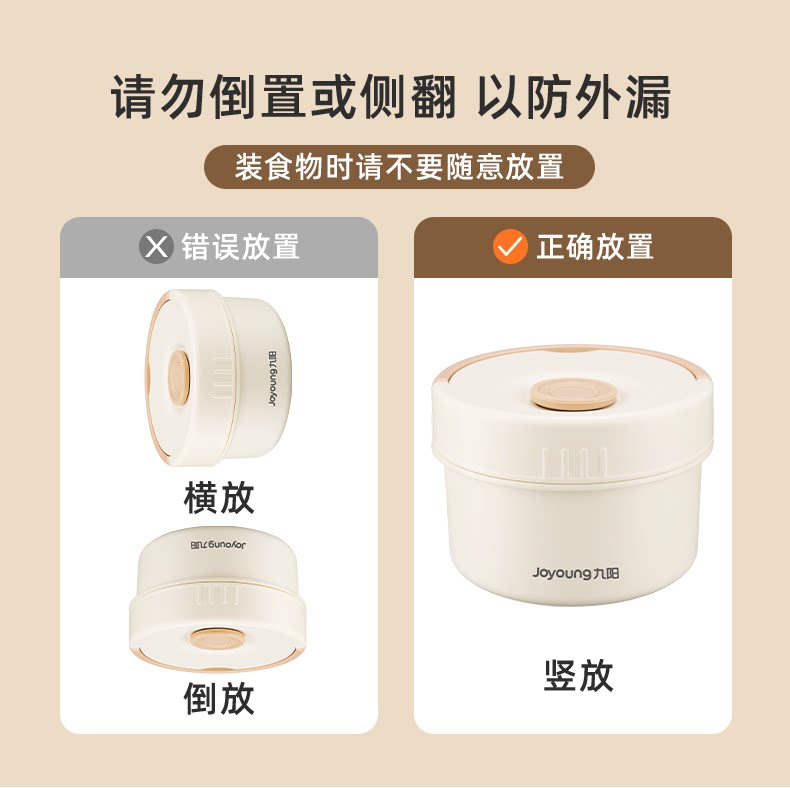 请勿倒置或侧翻 以防外漏

装食物时请不要随意放置

错误放置

Joyoung九阳

横放

Joyoung九阳

倒放

正确放置

Joyoung九阳

竖放