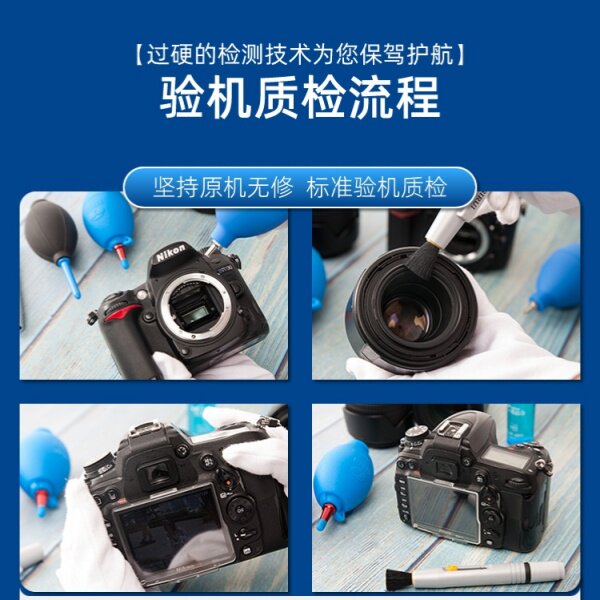 【过硬的检测技术为您保驾护航】
验机质检流程

坚持原机无修 标准验机质检

Nikon