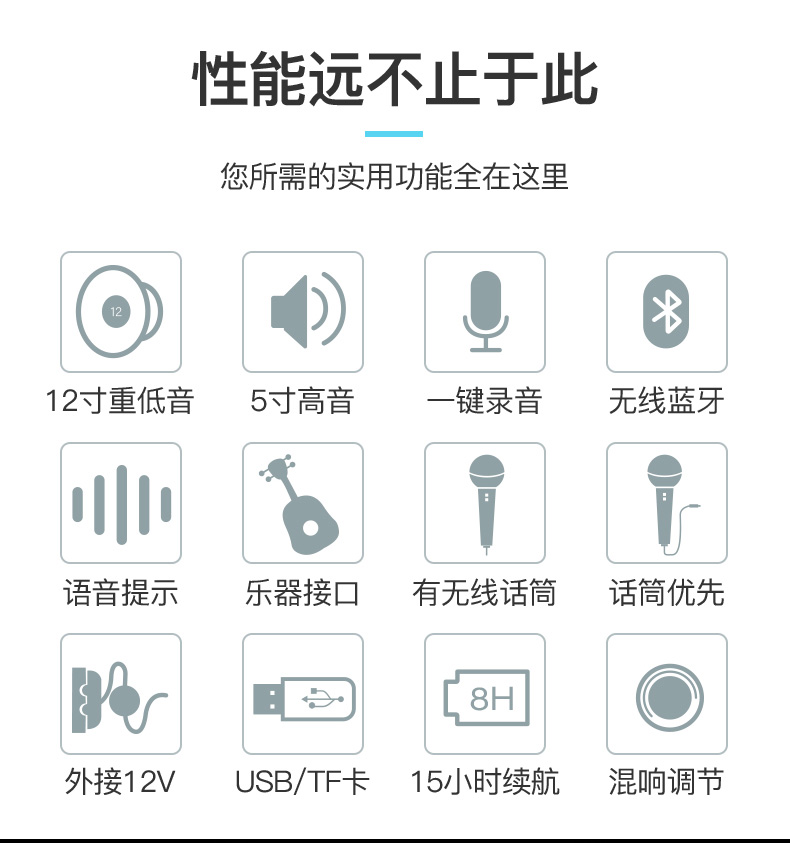 性能远不止于此

您所需的实用功能全在这里

12

12寸重低音

5寸高音

一键录音

无线蓝牙

语音提示

乐器接口

有无线话筒

话筒优先

外接12V

USB/TF卡

8H

15小时续航

混响调节